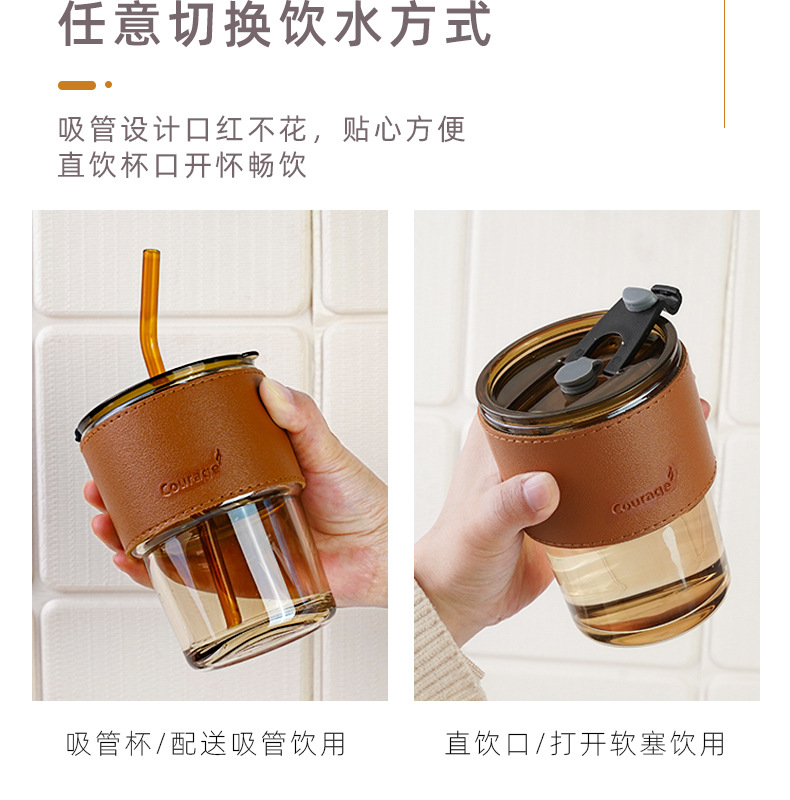 任意切换饮水方式

吸管设计口红不花，贴心方便
直饮杯口开怀畅饮

Courage

Courage

吸管杯/配送吸管饮用

直饮口/打开软塞饮用