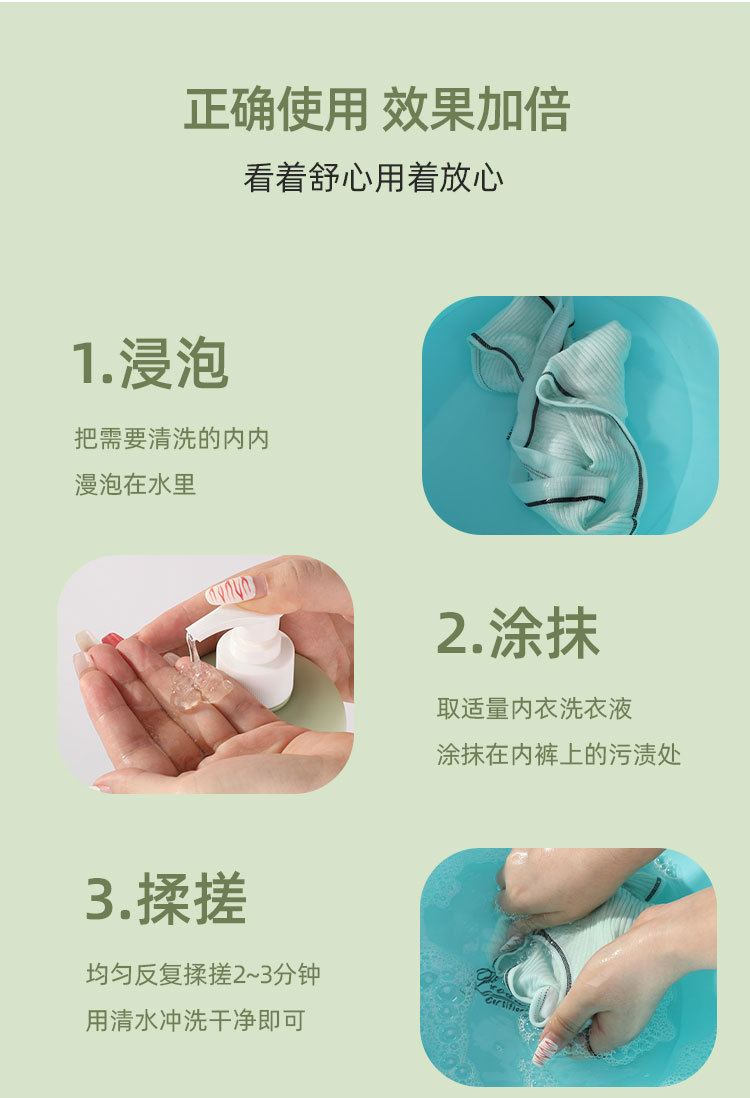 正确使用 效果加倍

看着舒心用着放心

1.浸泡

把需要清洗的内内
漫泡在水里

2.涂抹

取适量内衣洗衣液
涂抹在内裤上的污渍处

3.揉搓

均匀反复揉搓2~3分钟
用清水冲洗干净即可