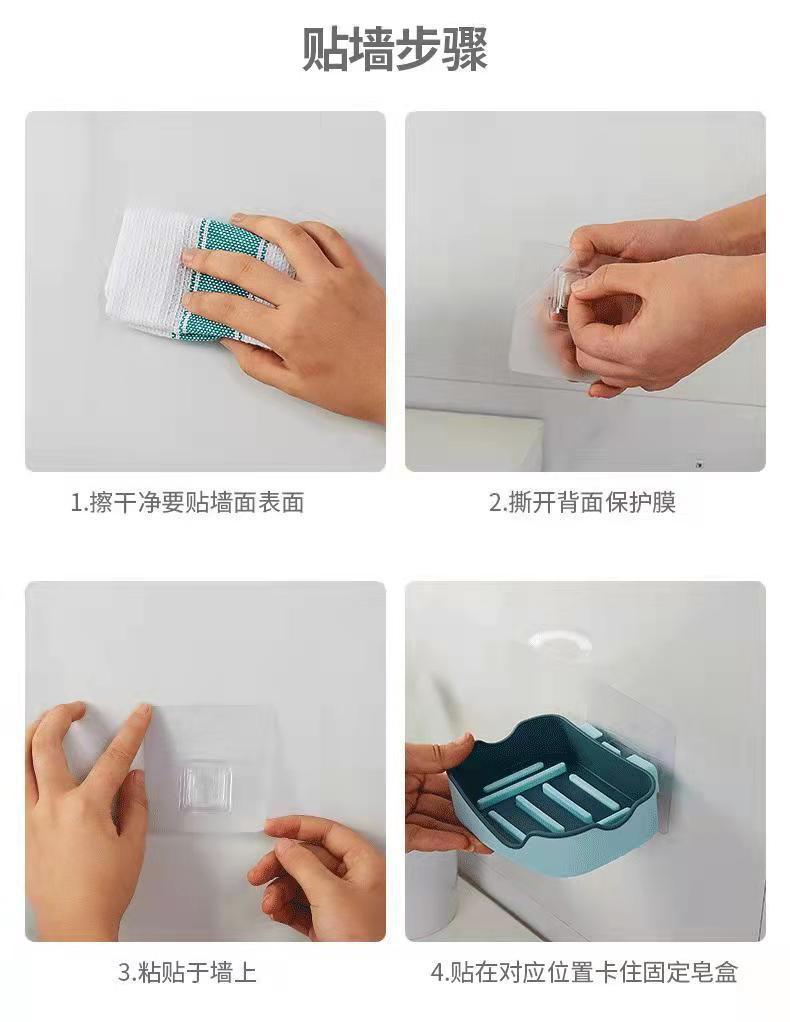 贴墙步骤

1.擦干净要贴墙面表面

2.撕开背面保护膜

3.粘贴于墙上

4.贴在对应位置卡住固定皂盒