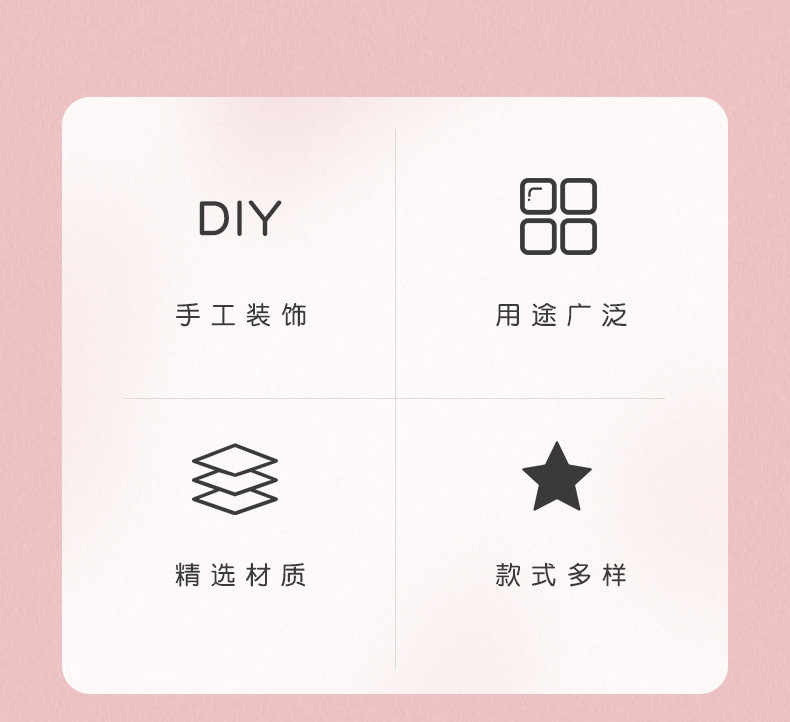 DIY

手工装饰

用途广泛

精选材质

款式多样