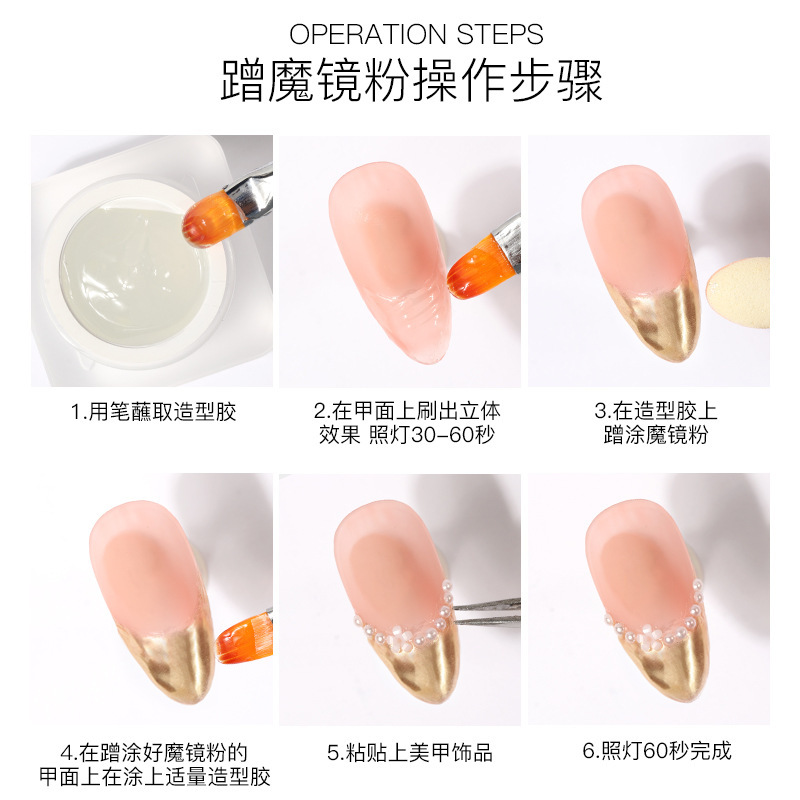 OPERATION STEPS
蹭魔镜粉操作步骤

1.用笔蘸取造型胶

2.在甲面上刷出立体效果 照灯30-60秒

3.在造型胶上蹭涂魔镜粉

4.在蹭涂好魔镜粉的甲面上在涂上适量造型胶

5.粘贴上美甲饰品

6.照灯60秒完成