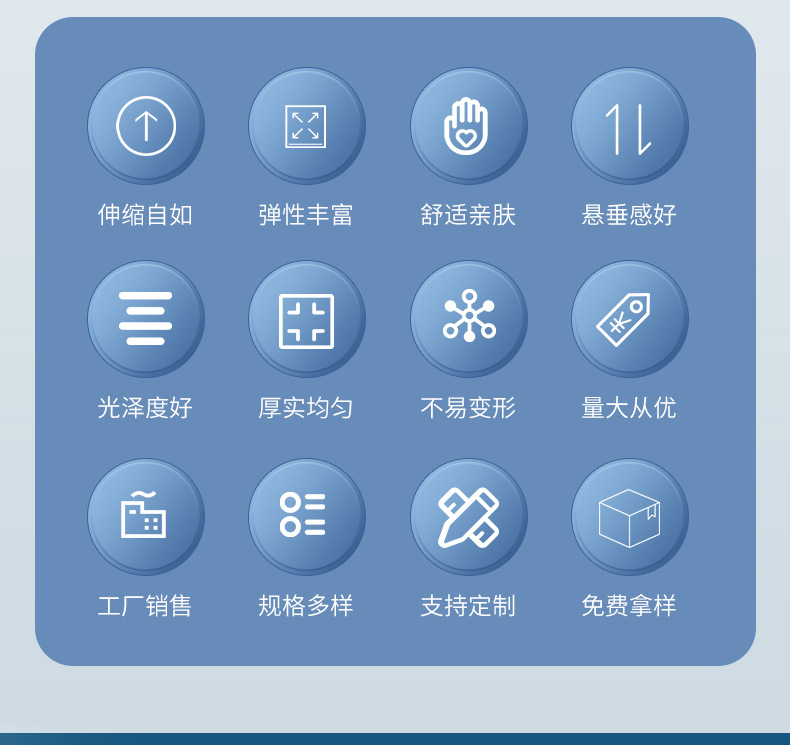 伸缩自如 弹性丰富 舒适亲肤 悬垂感好

光泽度好 厚实均匀 不易变形 量大从优

工厂销售 规格多样 支持定制 免费拿样