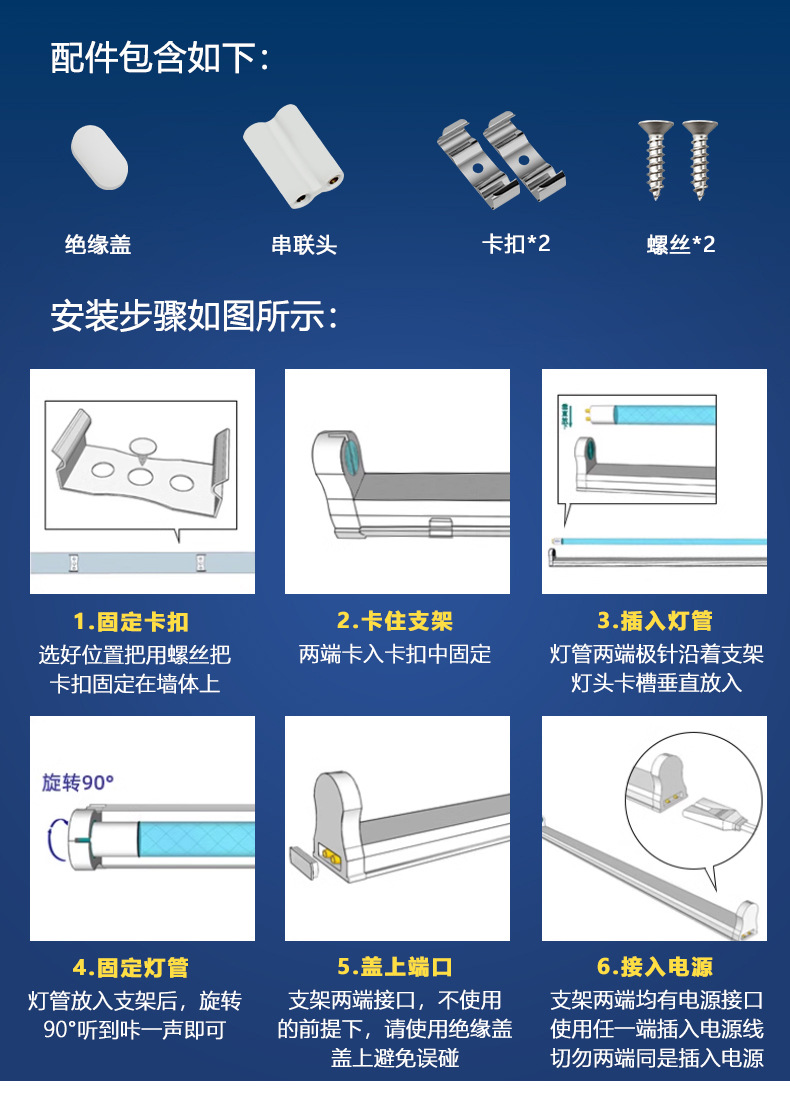 配件包含如下：

绝缘盖

串联头

卡扣*2

螺丝*2

安装步骤如图所示：

1.固定卡扣
选好位置把用螺丝把卡扣固定在墙体上

2.卡住支架
两端卡入卡扣中固定

3.插入灯管
灯管两端极针沿着支架灯头卡槽垂直放入

旋转90°

4.固定灯管
灯管放入支架后，旋转90°听到咔一声即可

5.盖上端口
支架两端接口，不使用的前提下，请使用绝缘盖盖上避免误碰

6.接入电源
支架两端均有电源接口使用任一端插入电源线切勿两端同是插入电源