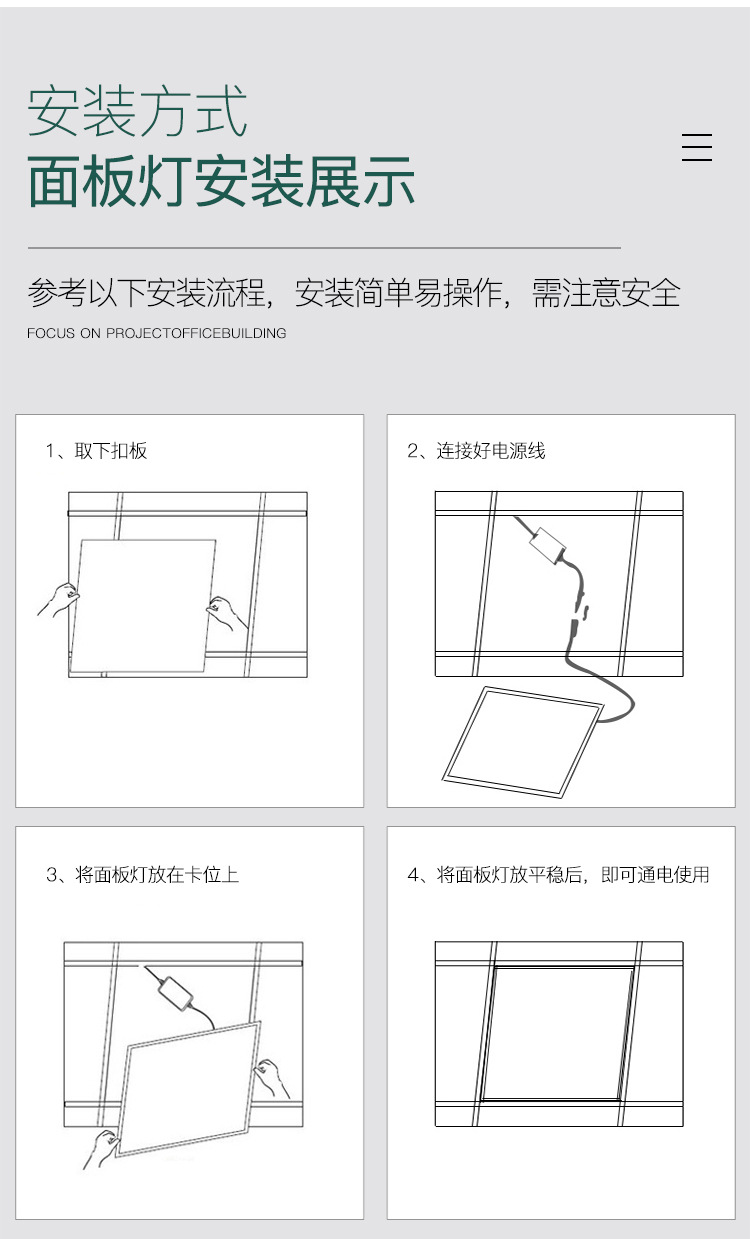 安装方式
面板灯安装展示

参考以下安装流程，安装简单易操作，需注意安全
FOCUS ON PROJECTOFFICEBUILDING

1、取下扣板

2、连接好电源线

3、将面板灯放在卡位上

4、将面板灯放平稳后，即可通电使用