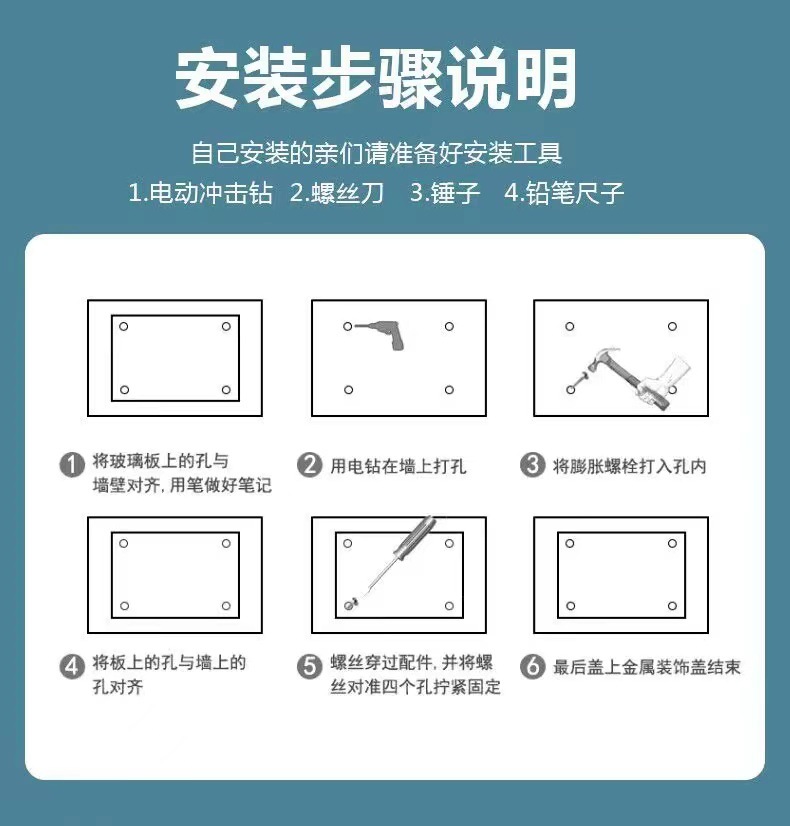 安装步骤说明

自己安装的亲们请准备好安装工具

1.电动冲击钻 2.螺丝刀 3.锤子 4.铅笔尺子

1 将玻璃板上的孔与墙壁对齐，用笔做好笔记

2 用电钻在墙上打孔

3 将膨胀螺栓打入孔内

4 将板上的孔与墙上的孔对齐

5 螺丝穿过配件，并将螺丝对准四个孔拧紧固定

6 最后盖上金属装饰盖结束