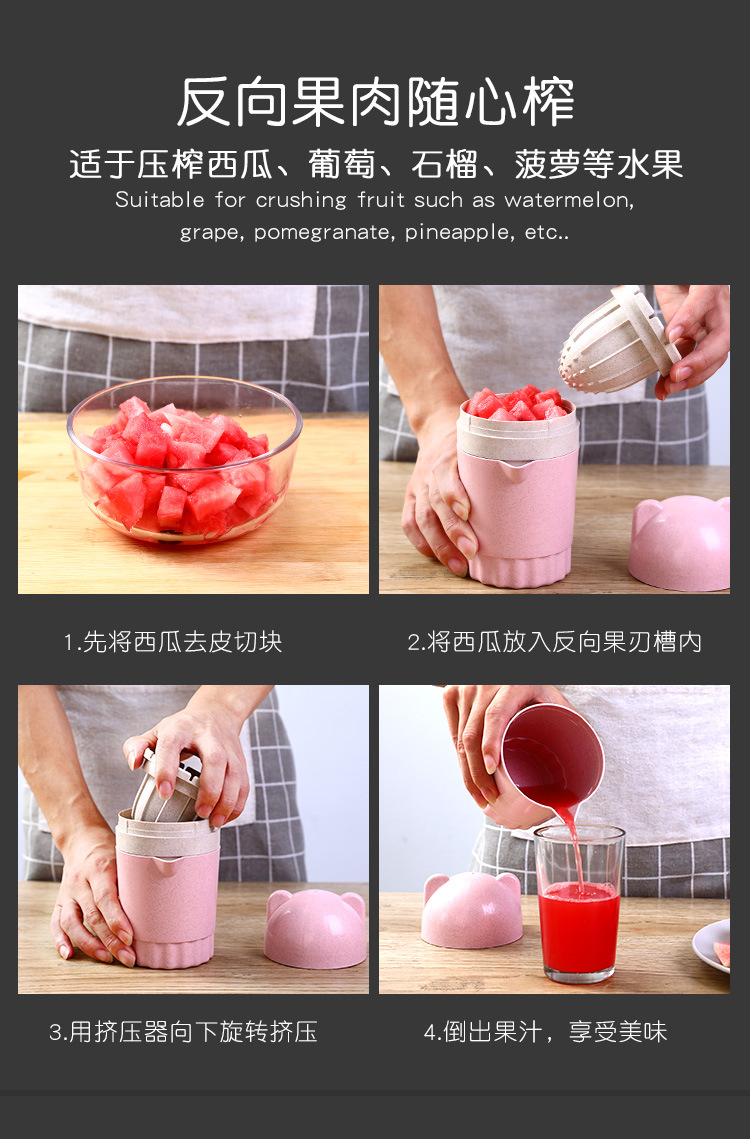 反向果肉随心榨

适于压榨西瓜、葡萄、石榴、菠萝等水果

Suitable for crushing fruit such as watermelon, grape, pomegranate, pineapple, etc..

1.先将西瓜去皮切块

2.将西瓜放入反向果刃槽内

3.用挤压器向下旋转挤压

4.倒出果汁，享受美味