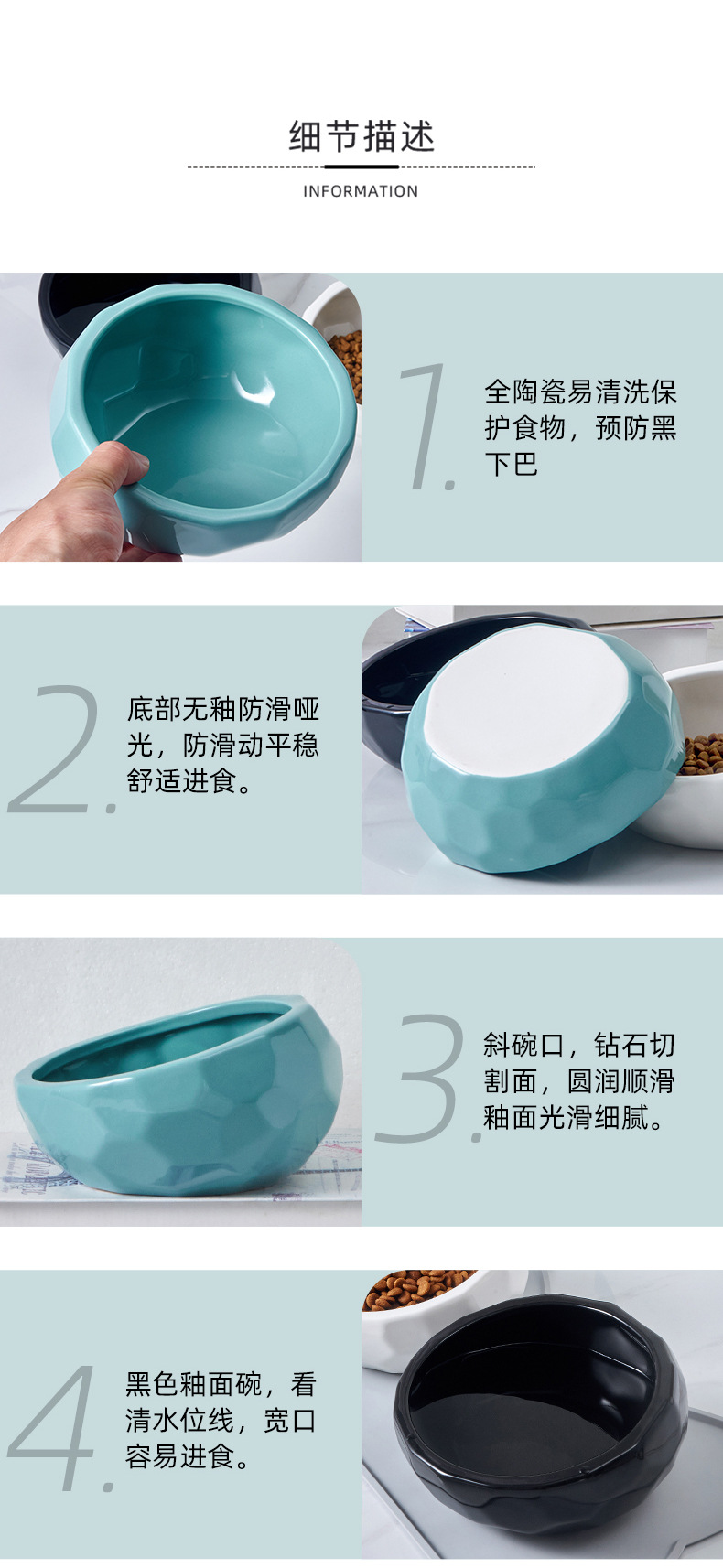 细节描述

INFORMATION

1.

全陶瓷易清洗保护食物，预防黑下巴

2.

底部无釉防滑哑光，防滑动平稳舒适进食。

3.

斜碗口，钻石切割面，圆润顺滑釉面光滑细腻。

4.

黑色釉面碗，看清水位线，宽口容易进食。