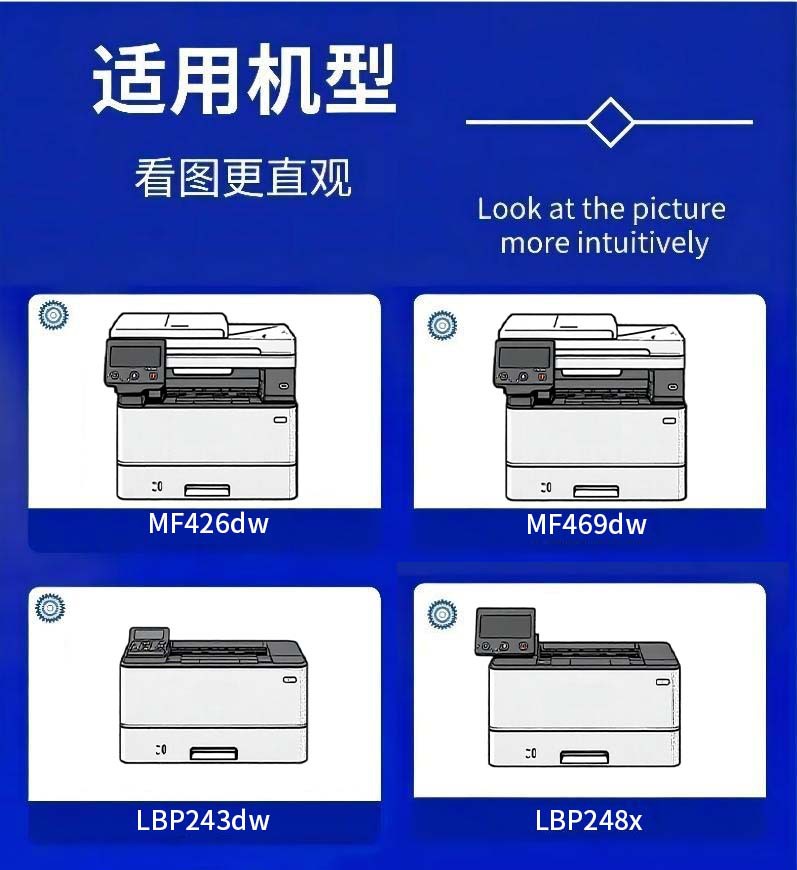 适用机型

看图更直观

Look at the picture
more intuitively

MF426dw

MF469dw

LBP243dw

LBP248x