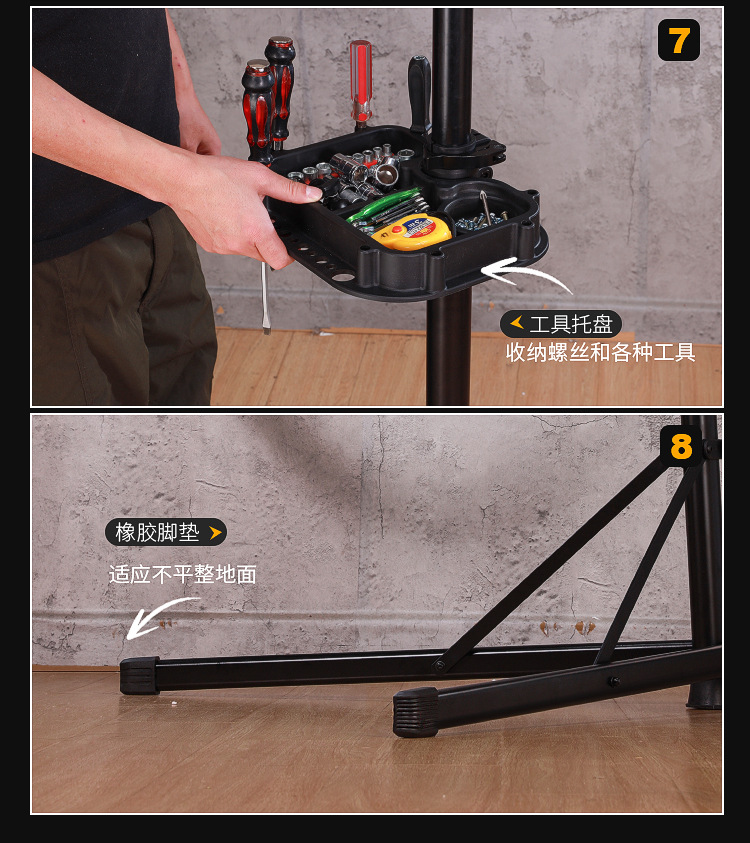 7

工具托盘

收纳螺丝和各种工具

8

橡胶脚垫

适应不平整地面