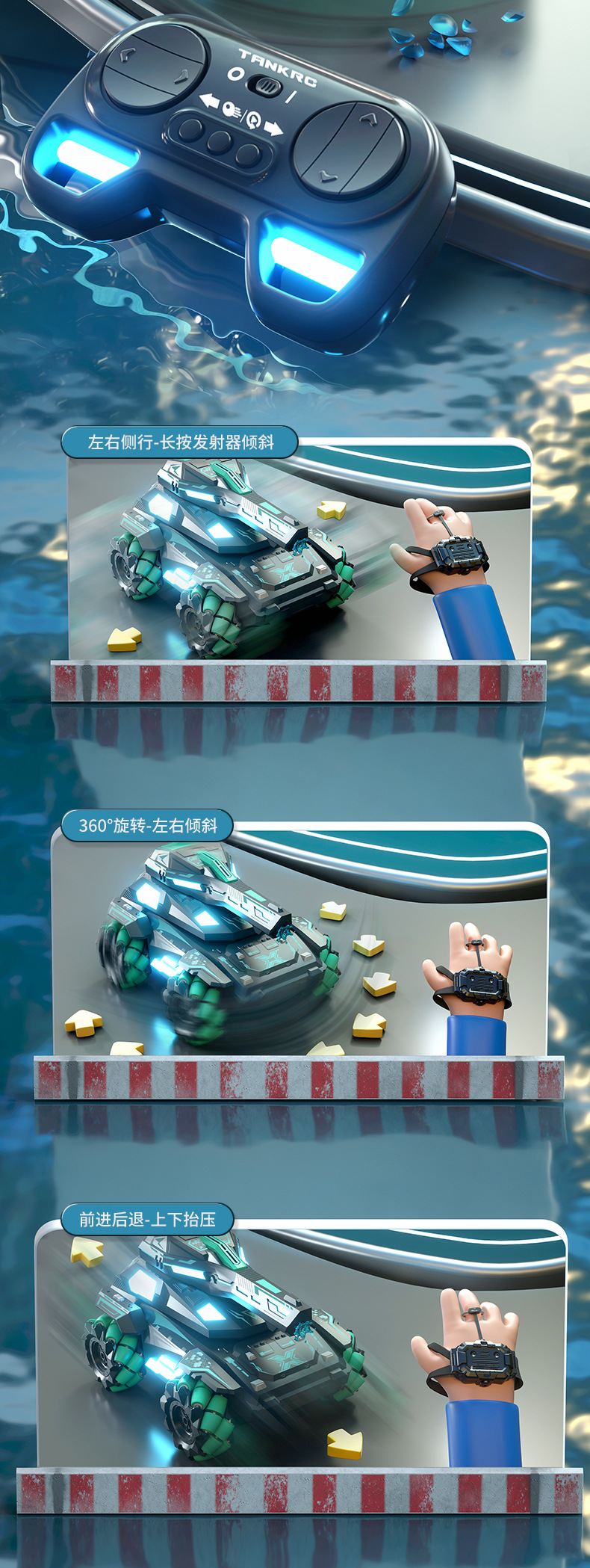 TANKRC
O /

左右侧行-长按发射器倾斜

360°旋转-左右倾斜

前进后退-上下抬压