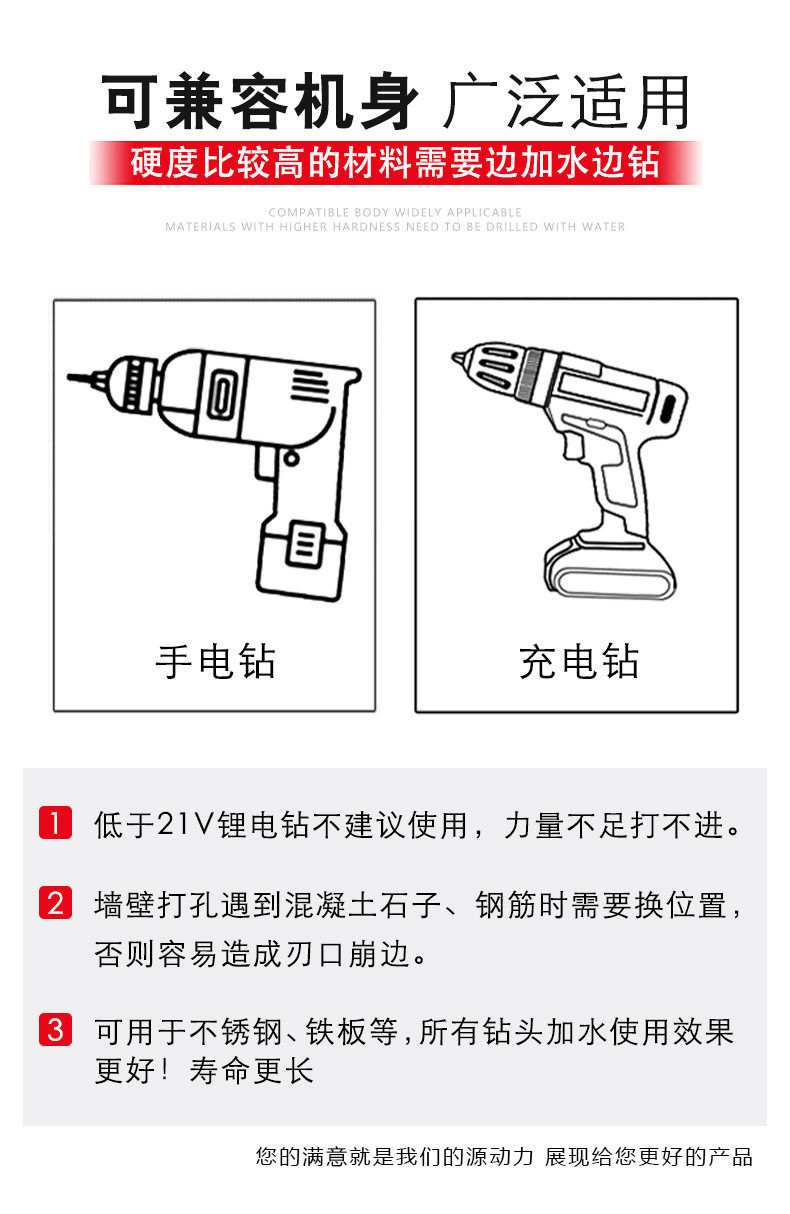 可兼容机身 广泛适用

硬度比较高的材料需要边加水边钻

COMPATIBLE BODY WIDELY APPLICABLE
MATERIALS WITH HIGHER HARDNESS NEED TO BE DRILLED WITH WATER

手电钻

充电钻

1 低于21V锂电钻不建议使用，力量不足打不进。

2 墙壁打孔遇到混凝土石子、钢筋时需要换位置，否则容易造成刃口崩边。

3 可用于不锈钢、铁板等，所有钻头加水使用效果更好！寿命更长

您的满意就是我们的源动力 展现给您更好的产品