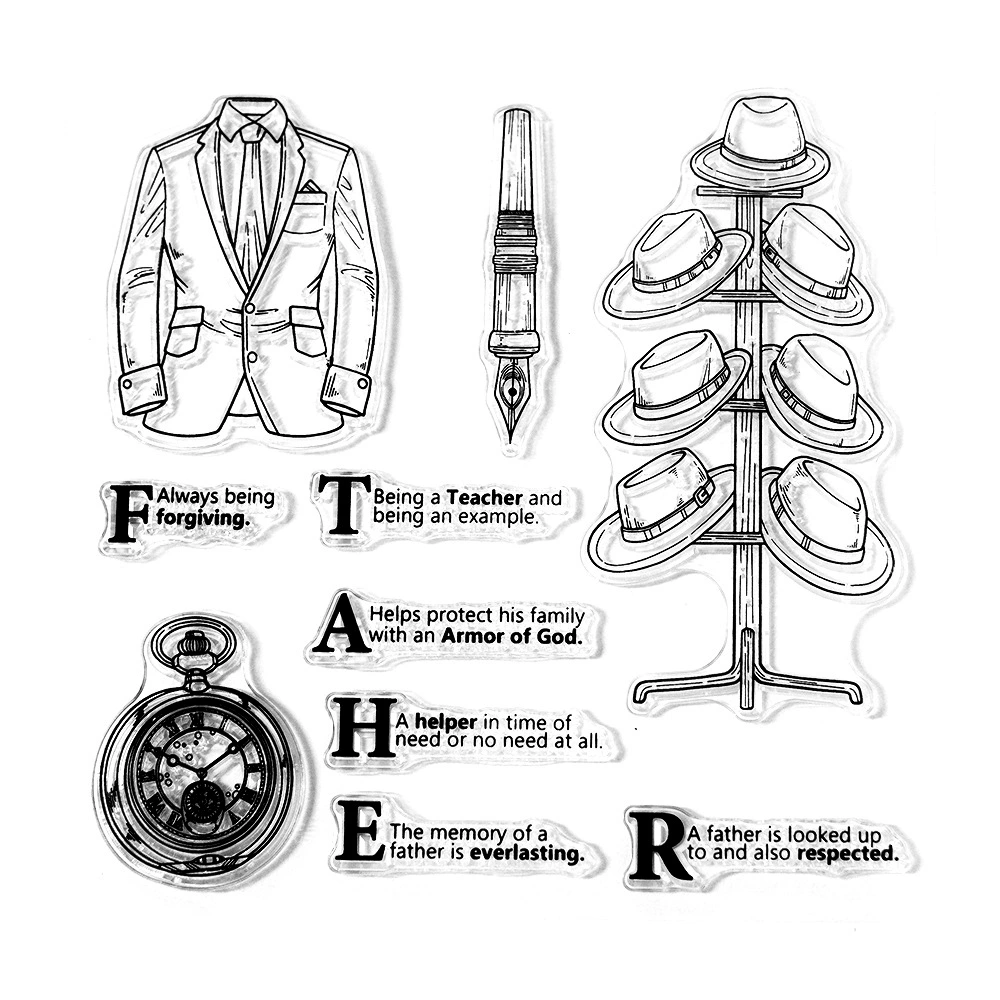 F Always being forgiving.

T Being a Teacher and being an example.

A Helps protect his family with an Armor of God.

H A helper in time of need or no need at all.

E The memory of a father is everlasting.

R A father is looked up to and also respected.