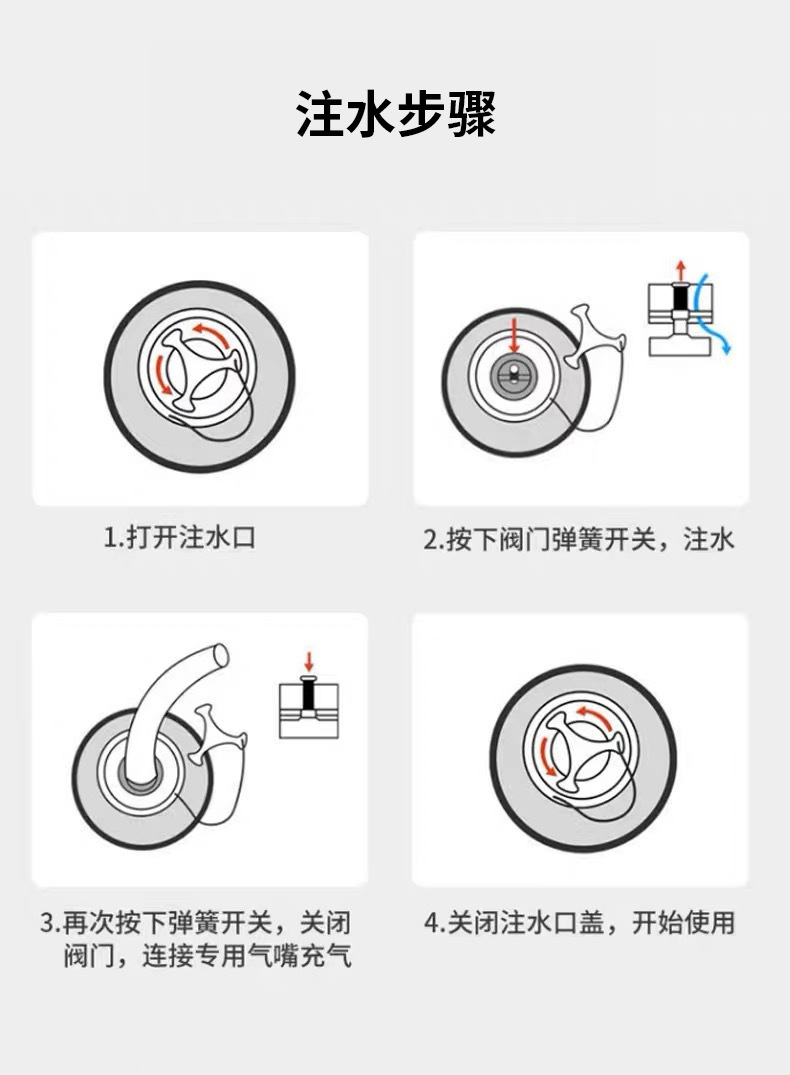 注水步骤

1.打开注水口

2.按下阀门弹簧开关，注水

3.再次按下弹簧开关，关闭阀门，连接专用气嘴充气

4.关闭注水口盖，开始使用