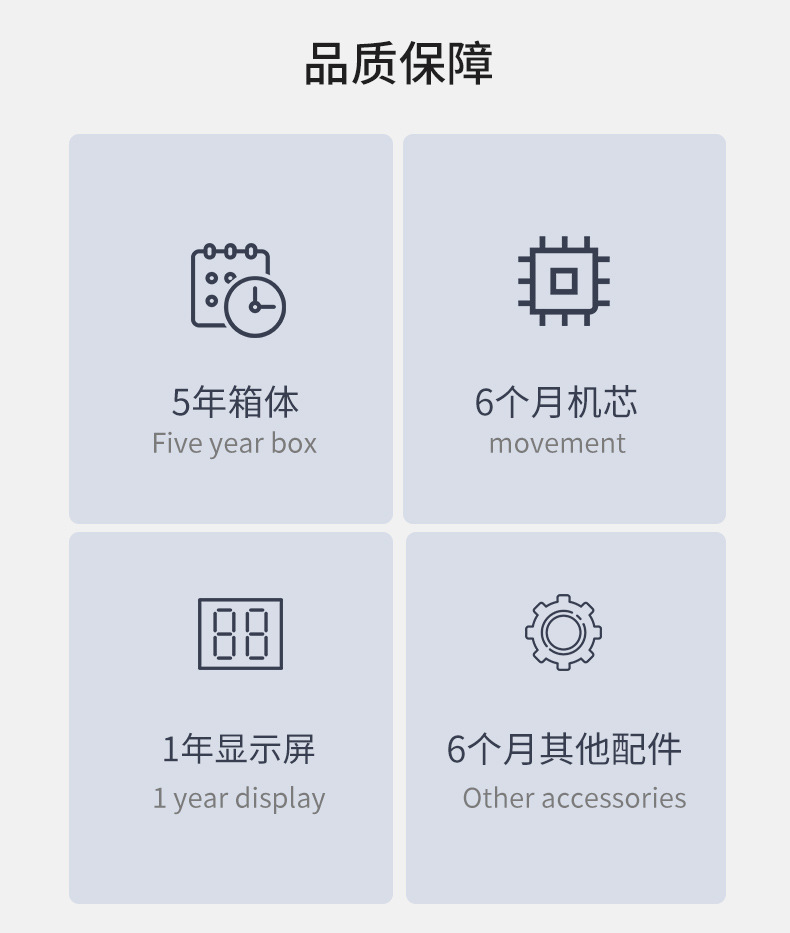 品质保障

5年箱体
Five year box

6个月机芯
movement

1年显示屏
1 year display

6个月其他配件
Other accessories