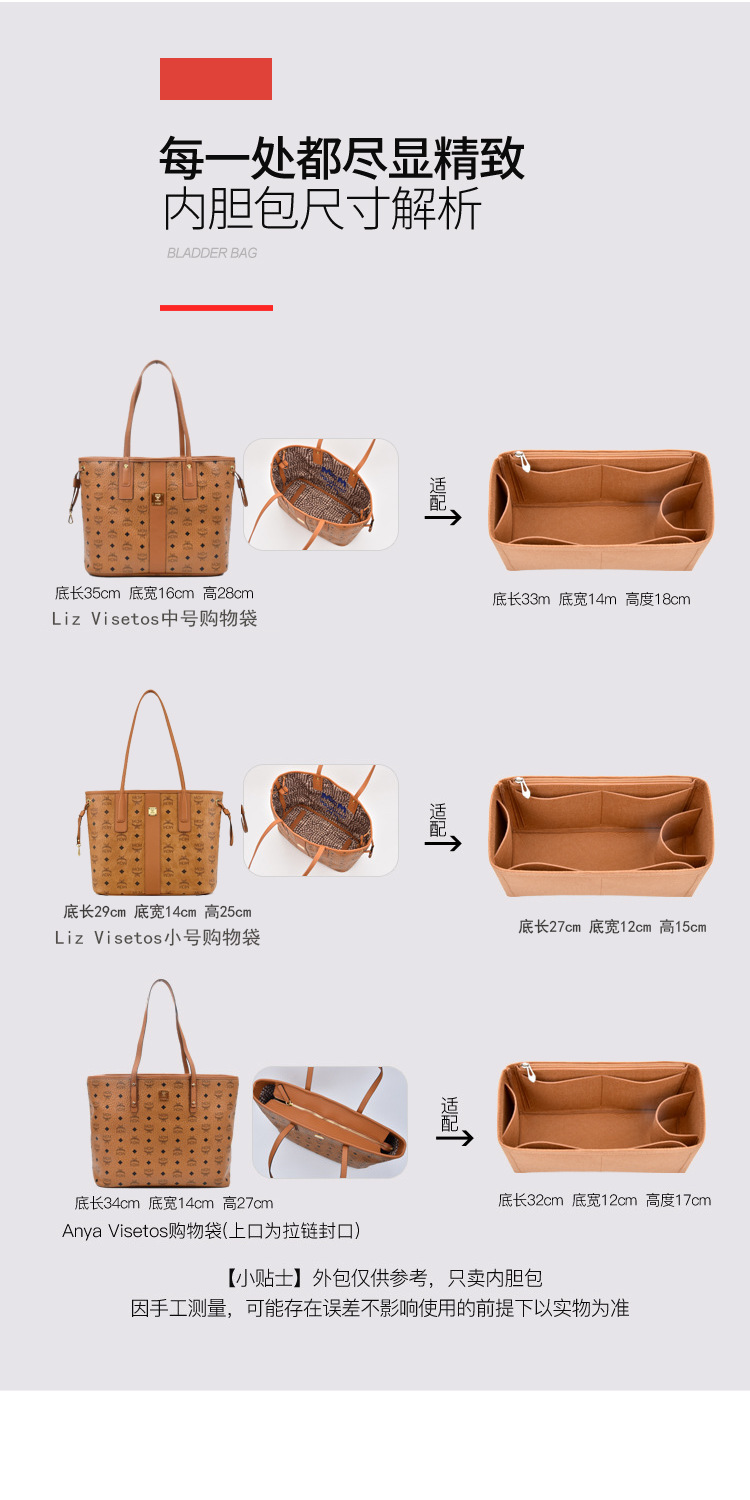 每一处都尽显精致
内胆包尺寸解析

BLADDER BAG

底长35cm 底宽16cm 高28cm
Liz Visetos中号购物袋

适配

底长33m 底宽14m 高度18cm

底长29cm 底宽14cm 高25cm
Liz Visetos小号购物袋

适配

底长27cm 底宽12cm 高15cm

底长34cm 底宽14cm 高27cm
Anya Visetos购物袋(上口为拉链封口)

适配

底长32cm 底宽12cm 高度17cm

【小贴士】外包仅供参考，只卖内胆包
因手工测量，可能存在误差不影响使用的前提下以实物为准