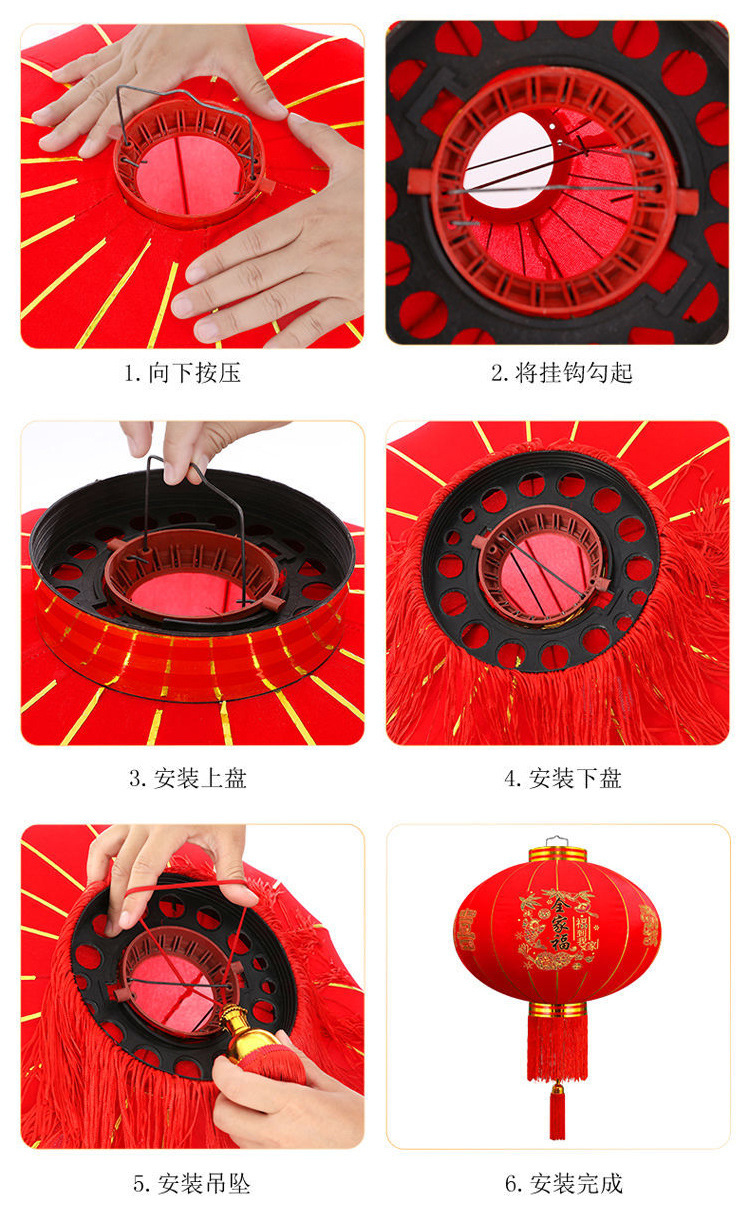 1. 向下按压

2. 将挂钩勾起

3. 安装上盘

4. 安装下盘

5. 安装吊坠

全家福

6. 安装完成