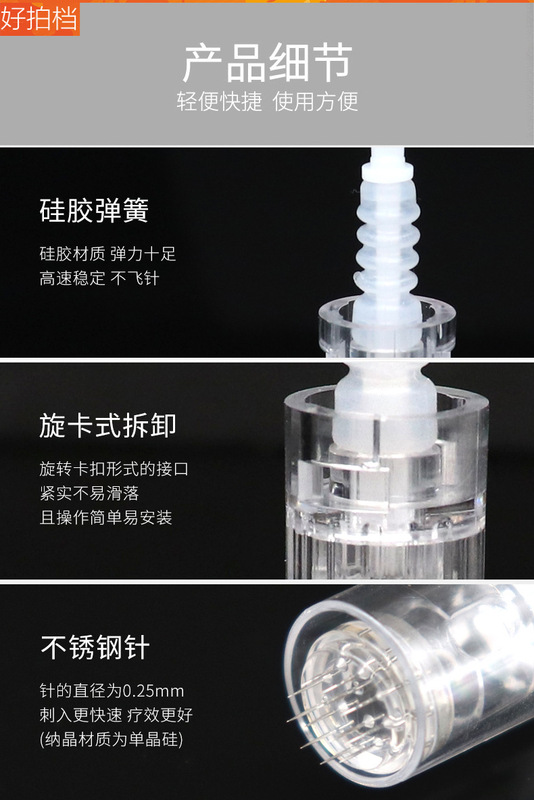 好拍档

产品细节

轻便快捷 使用方便

硅胶弹簧

硅胶材质 弹力十足
高速稳定 不飞针

旋卡式拆卸

旋转卡扣形式的接口
紧实不易滑落
且操作简单易安装

不锈钢针

针的直径为0.25mm
刺入更快速 疗效更好
(纳晶材质为单晶硅)