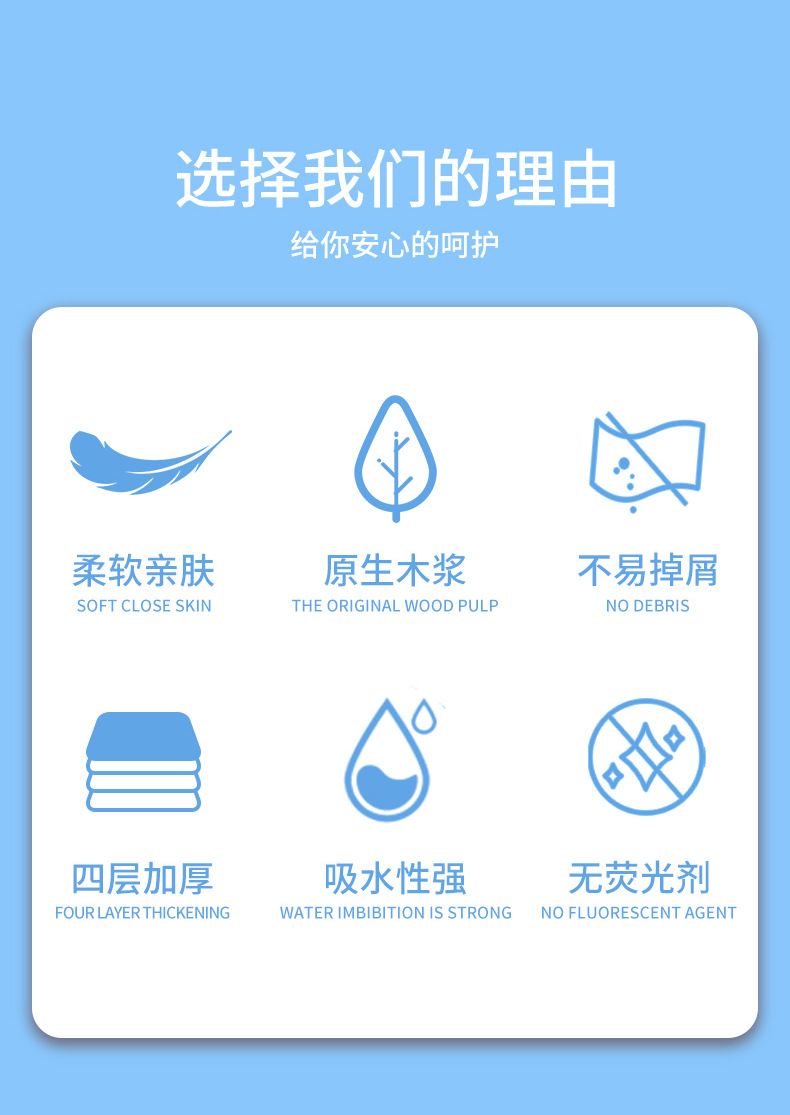 选择我们的理由

给你安心的呵护

柔软亲肤
SOFT CLOSE SKIN

原生木浆
THE ORIGINAL WOOD PULP

不易掉屑
NO DEBRIS

四层加厚
FOUR LAYER THICKENING

吸水性强
WATER IMBIBITION IS STRONG

无荧光剂
NO FLUORESCENT AGENT