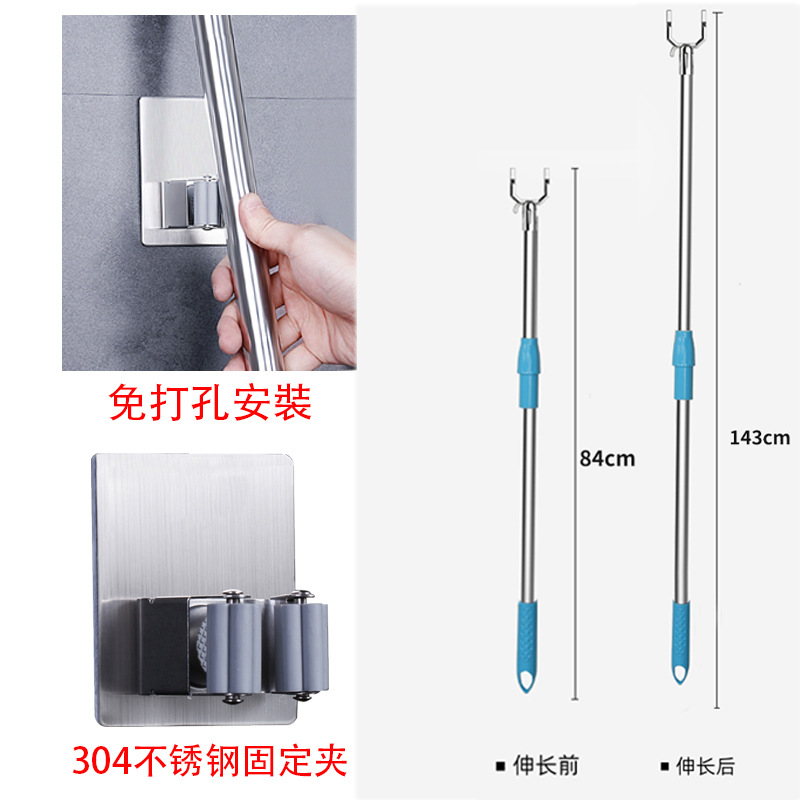 免打孔安裝

304不锈钢固定夹

84cm

143cm

■ 伸长前

■ 伸长后