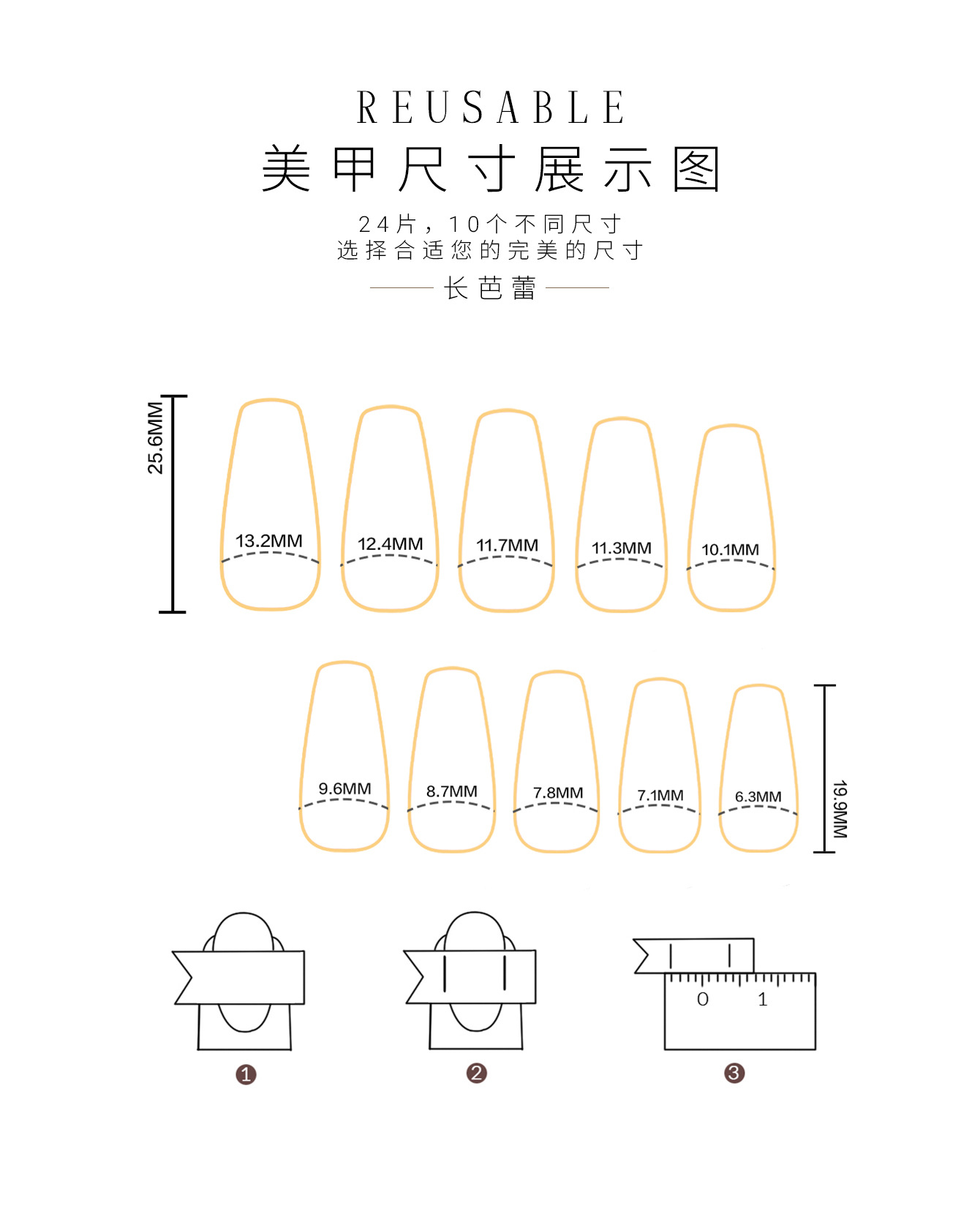 REUSABLE
美甲尺寸展示图
24片，10个不同尺寸
选择合适您的完美的尺寸
长芭蕾

25.6MM
13.2MM
12.4MM
11.7MM
11.3MM
10.1MM

9.6MM
8.7MM
7.8MM
7.1MM
6.3MM
19.9MM

0
1

❶
❷
❸