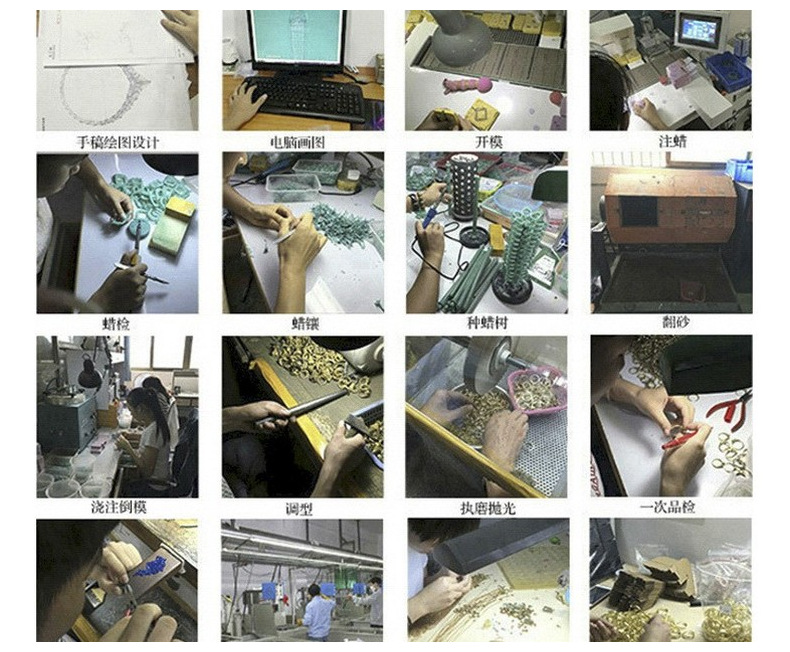 手稿绘图设计

电脑画图

开模

注蜡

蜡检

蜡镶

种蜡树

翻砂

浇注倒模

调型

执磨抛光

一次品检