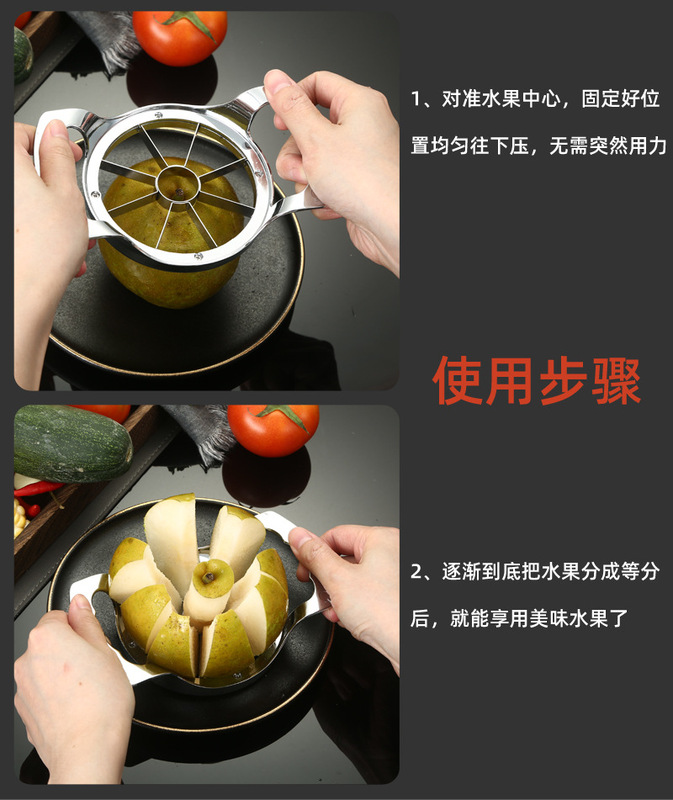 1、对准水果中心，固定好位置均匀往下压，无需突然用力

使用步骤

2、逐渐到底把水果分成等分后，就能享用美味水果了