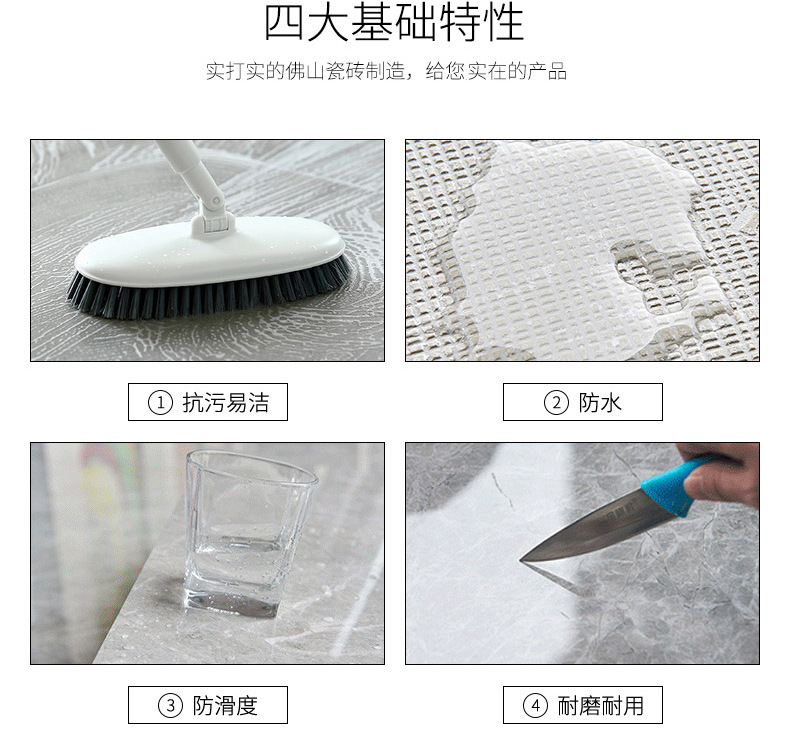 四大基础特性

实打实的佛山瓷砖制造，给您实在的产品

① 抗污易洁

② 防水

③ 防滑度

④ 耐磨耐用