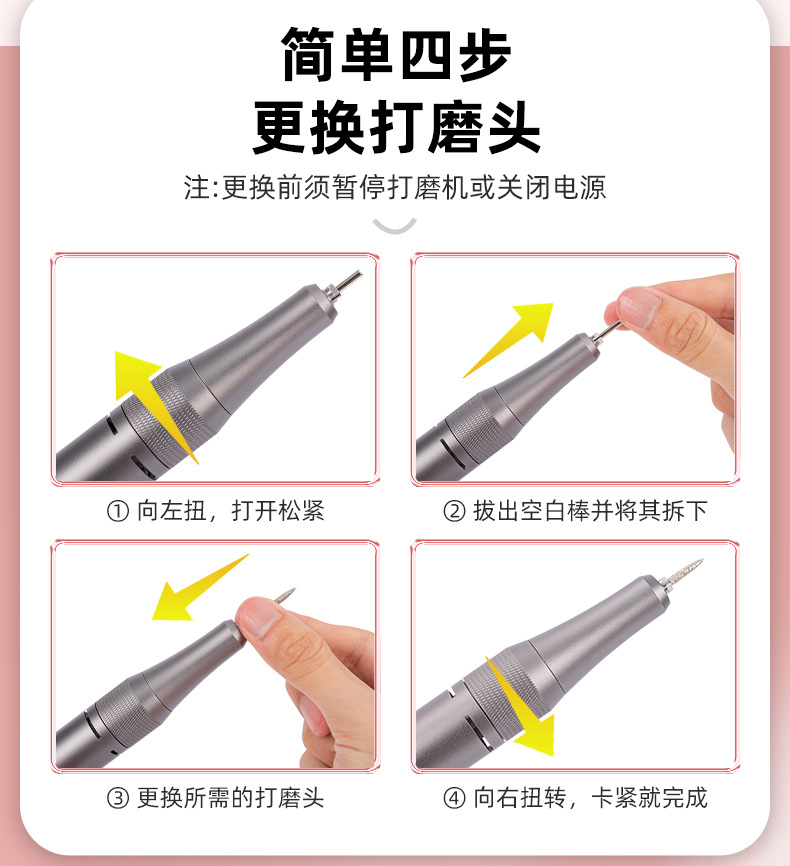 简单四步
更换打磨头

注:更换前须暂停打磨机或关闭电源

① 向左扭，打开松紧

② 拔出空白棒并将其拆下

③ 更换所需的打磨头

④ 向右扭转，卡紧就完成