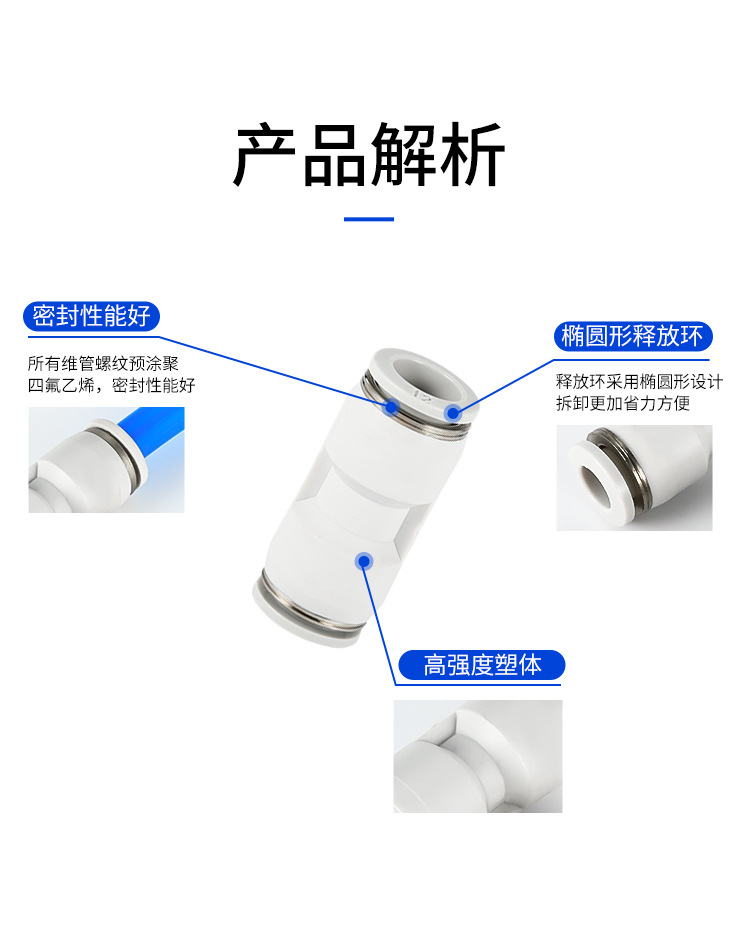 产品解析

密封性能好

所有维管螺纹预涂聚四氟乙烯，密封性能好

椭圆形释放环

释放环采用椭圆形设计拆卸更加省力方便

高强度塑体