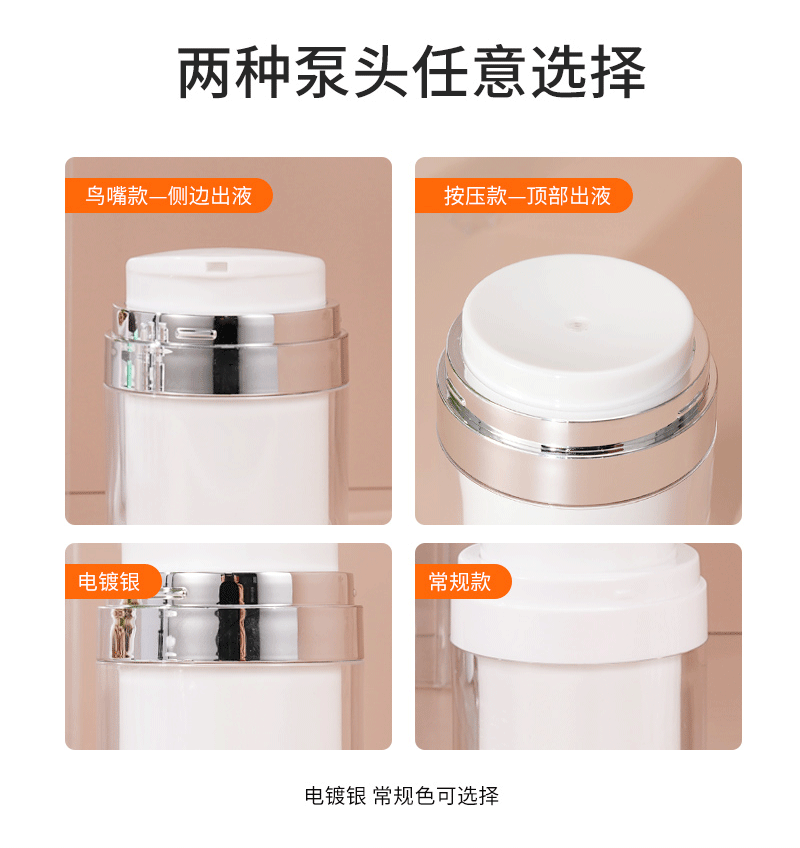 两种泵头任意选择

鸟嘴款—侧边出液

按压款—顶部出液

电镀银

常规款

电镀银 常规色可选择