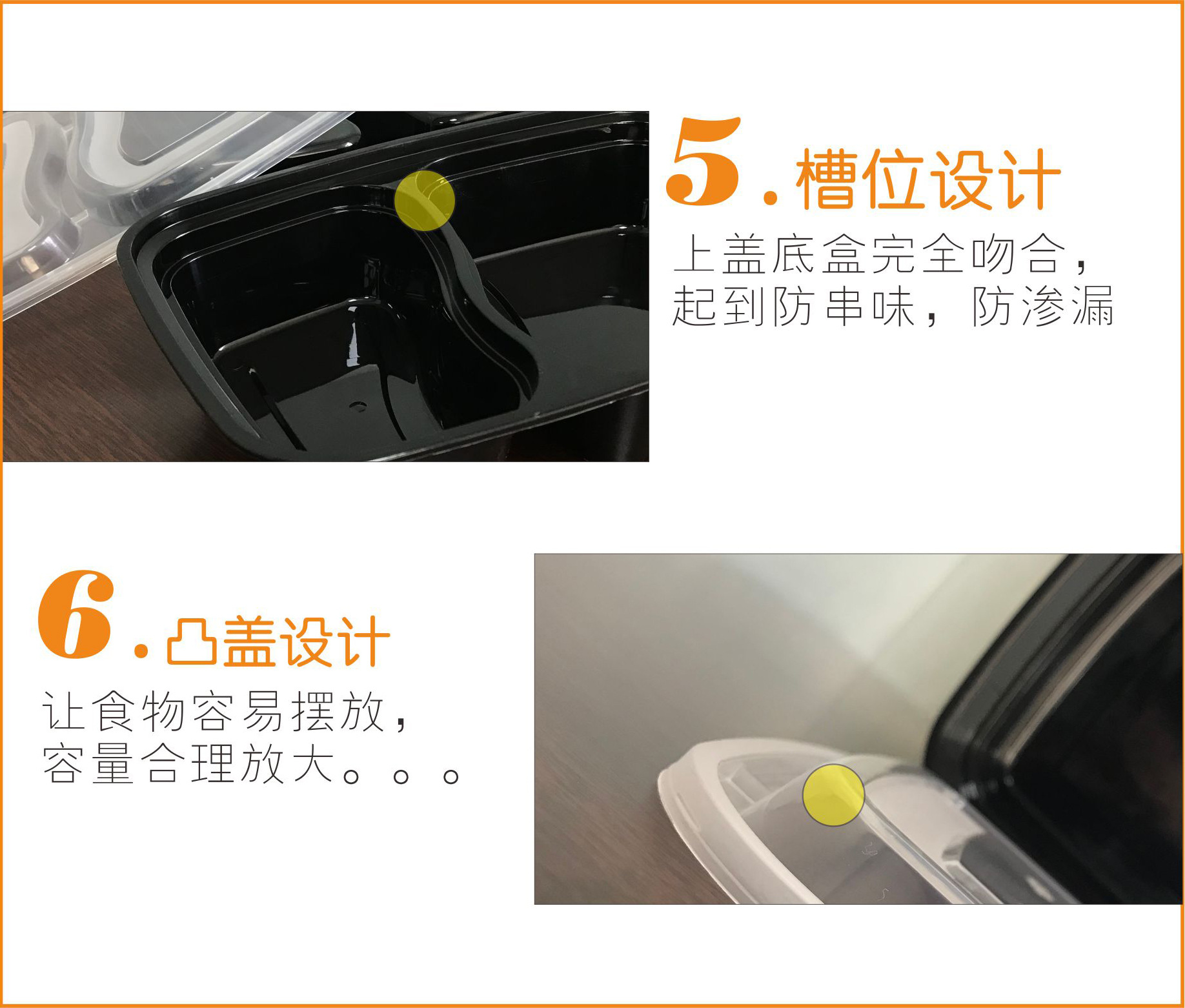 5.槽位设计

上盖底盒完全吻合，起到防串味，防渗漏

6.凸盖设计

让食物容易摆放，容量合理放大。。。