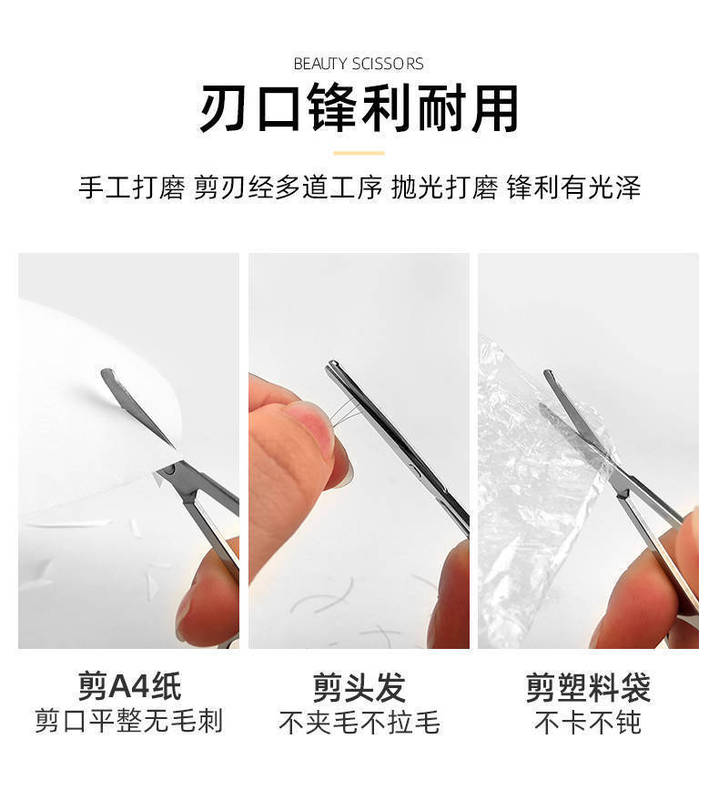 BEAUTY SCISSORS

刃口锋利耐用

手工打磨 剪刃经多道工序 抛光打磨 锋利有光泽

剪A4纸
剪口平整无毛刺

剪头发
不夹毛不拉毛

剪塑料袋
不卡不钝