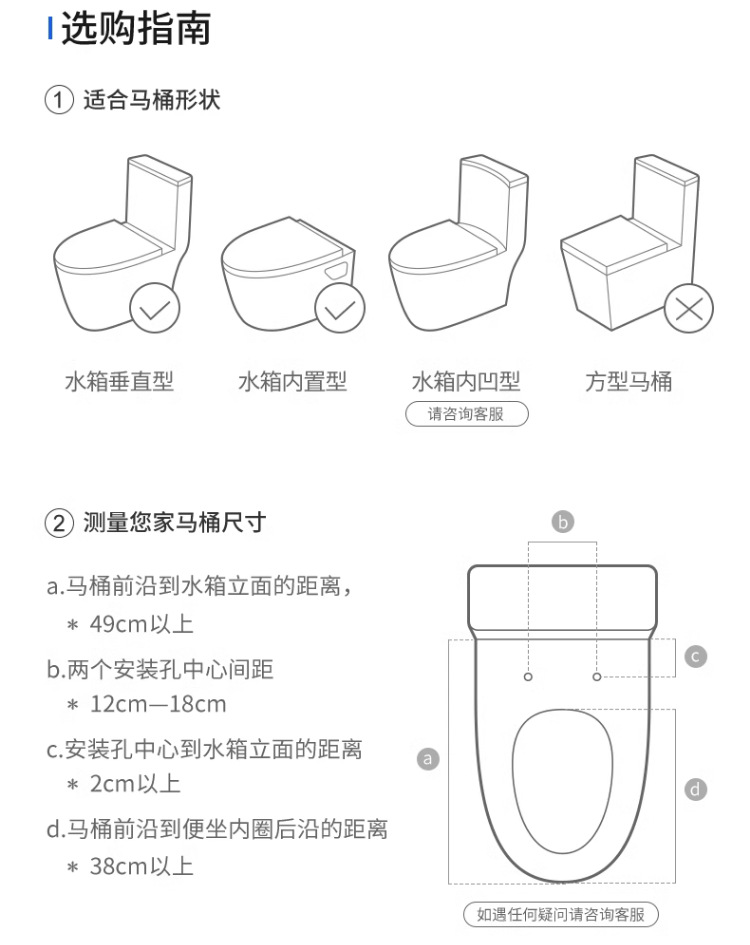 选购指南

① 适合马桶形状

水箱垂直型

水箱内置型

水箱内凹型

请咨询客服

方型马桶

② 测量您家马桶尺寸

a.马桶前沿到水箱立面的距离，
＊ 49cm以上

b.两个安装孔中心间距
＊ 12cm—18cm

c.安装孔中心到水箱立面的距离
＊ 2cm以上

d.马桶前沿到便坐内圈后沿的距离
＊ 38cm以上

b

c

a

d

如遇任何疑问请咨询客服