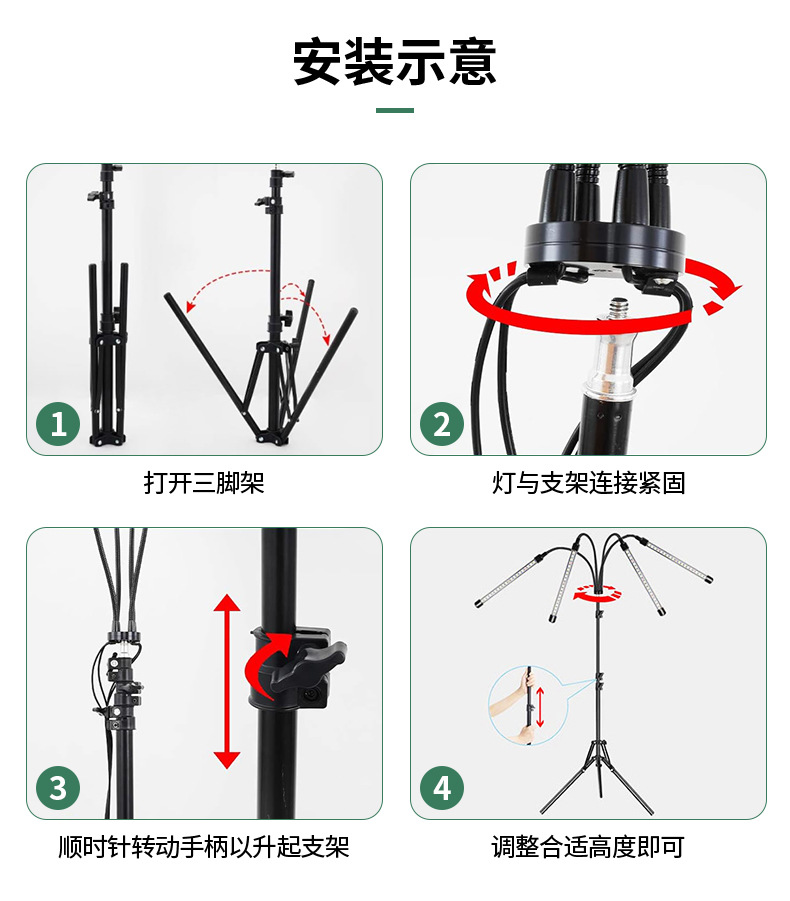 安装示意

1
打开三脚架

2
灯与支架连接紧固

3
顺时针转动手柄以升起支架

4
调整合适高度即可