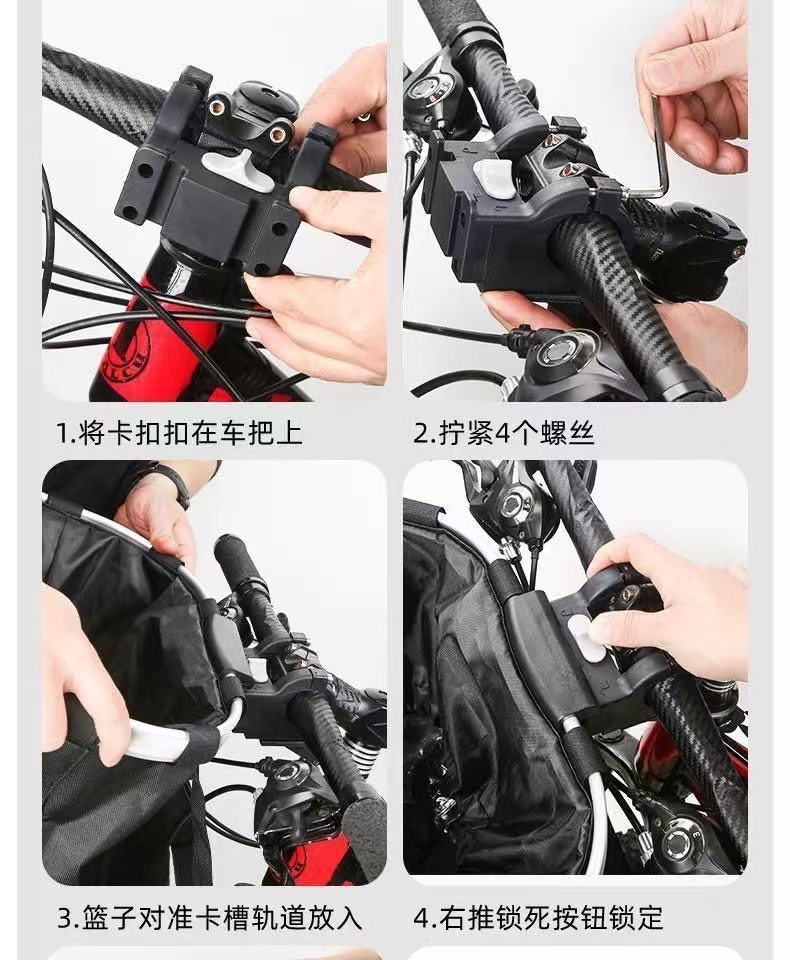 1.将卡扣扣在车把上

2.拧紧4个螺丝

3.篮子对准卡槽轨道放入

4.右推锁死按钮锁定