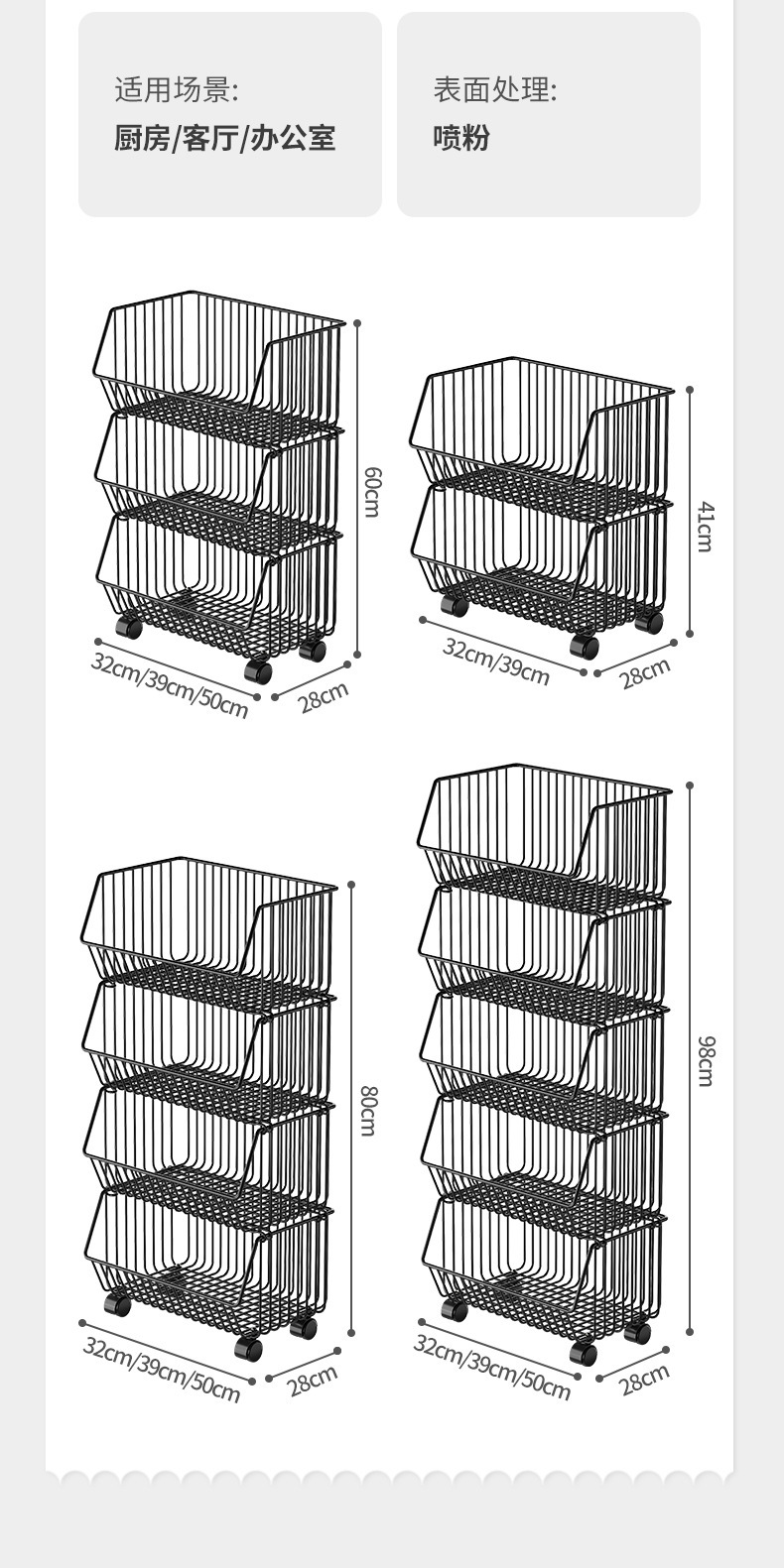 适用场景:
厨房/客厅/办公室

表面处理:
喷粉

60cm
32cm/39cm/50cm
28cm

41cm
32cm/39cm
28cm

80cm
32cm/39cm/50cm
28cm

98cm
32cm/39cm/50cm
28cm