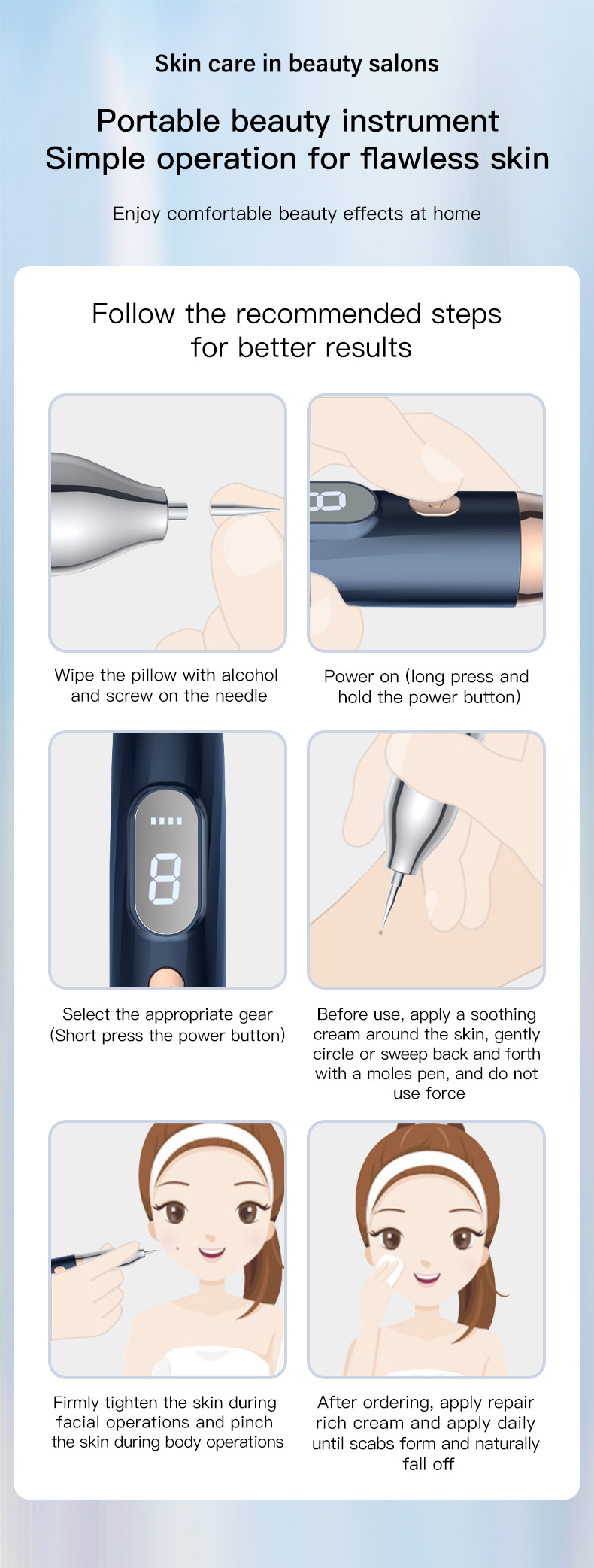 Skin care in beauty salons

Portable beauty instrument
Simple operation for flawless skin

Enjoy comfortable beauty effects at home

Follow the recommended steps for better results

Wipe the pillow with alcohol and screw on the needle

Power on (long press and hold the power button)

8

Select the appropriate gear (Short press the power button)

Before use, apply a soothing cream around the skin, gently circle or sweep back and forth with a moles pen, and do not use force

Firmly tighten the skin during facial operations and pinch the skin during body operations

After ordering, apply repair rich cream and apply daily until scabs form and naturally fall off