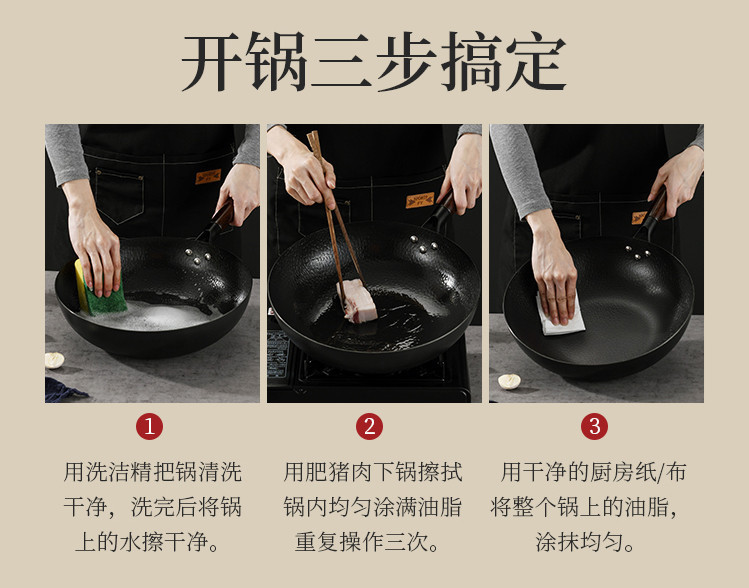 开锅三步搞定

1
用洗洁精把锅清洗干净，洗完后将锅上的水擦干净。

2
用肥猪肉下锅擦拭锅内均匀涂满油脂重复操作三次。

3
用干净的厨房纸/布将整个锅上的油脂，涂抹均匀。