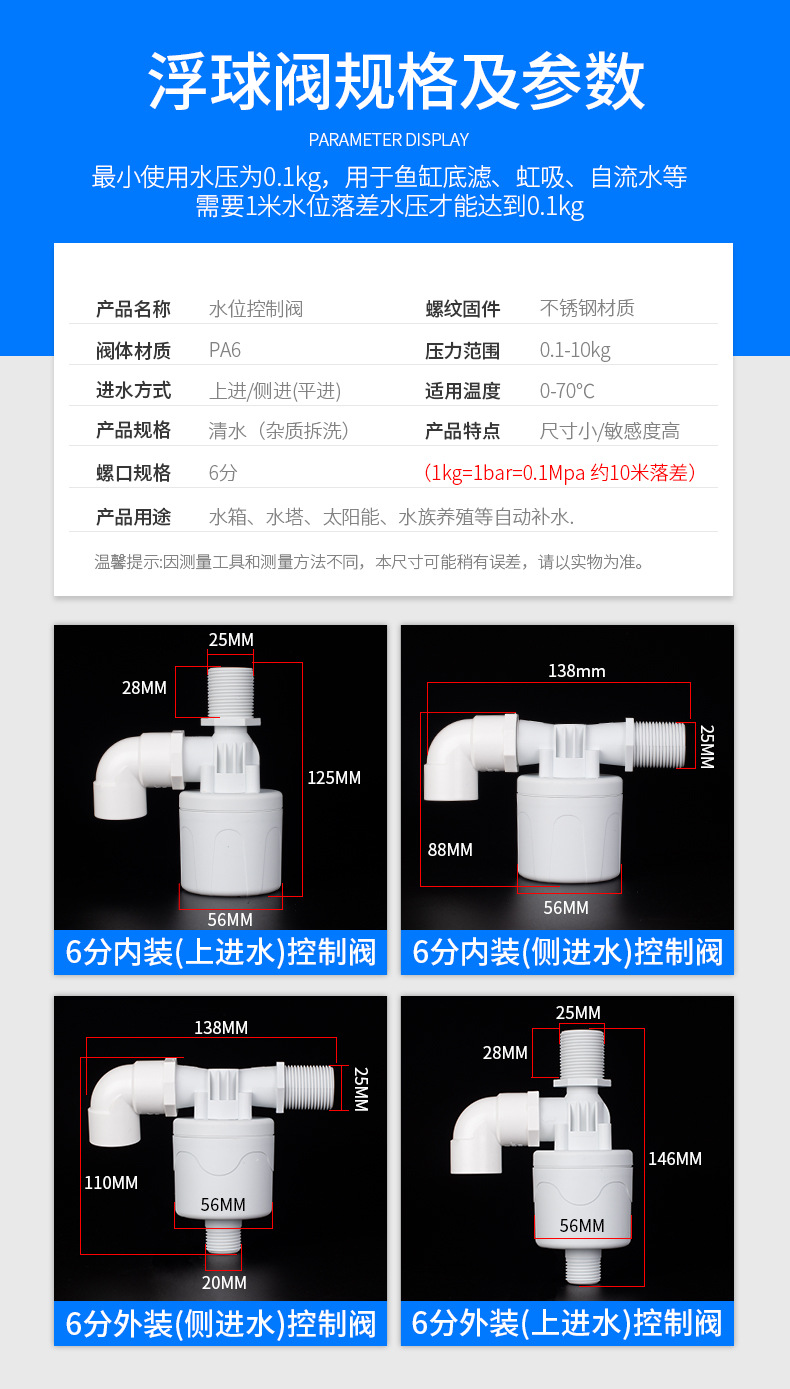 浮球阀规格及参数

PARAMETER DISPLAY

最小使用水压为0.1kg，用于鱼缸底滤、虹吸、自流水等
需要1米水位落差水压才能达到0.1kg

| 产品名称 | 水位控制阀 | 螺纹固件 | 不锈钢材质 |
|---|---|---|---|
| 阀体材质 | PA6 | 压力范围 | 0.1-10kg |
| 进水方式 | 上进/侧进(平进) | 适用温度 | 0-70°C |
| 产品规格 | 清水（杂质拆洗） | 产品特点 | 尺寸小/敏感度高 |
| 螺口规格 | 6分 | （1kg=1bar=0.1Mpa 约10米落差） | |
| 产品用途 | 水箱、水塔、太阳能、水族养殖等自动补水. | | |

温馨提示:因测量工具和测量方法不同，本尺寸可能稍有误差，请以实物为准。

25MM
28MM
125MM
56MM
6分内装(上进水)控制阀

138mm
25MM
88MM
56MM
6分内装(侧进水)控制阀

138MM
25MM
110MM
56MM
20MM
6分外装(侧进水)控制阀

25MM
28MM
146MM
56MM
6分外装(上进水)控制阀