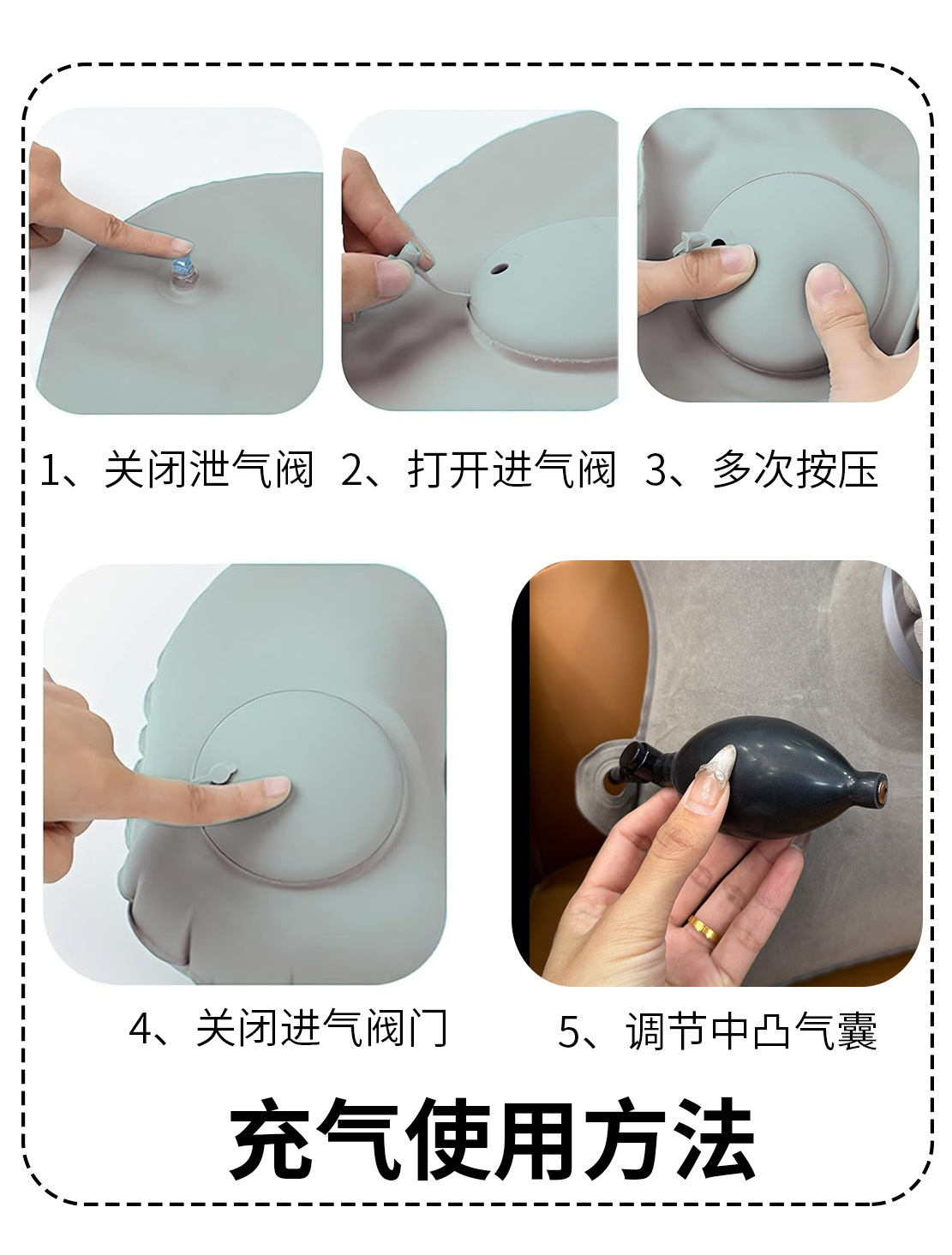 1、关闭泄气阀 2、打开进气阀 3、多次按压

4、关闭进气阀门 5、调节中凸气囊

充气使用方法