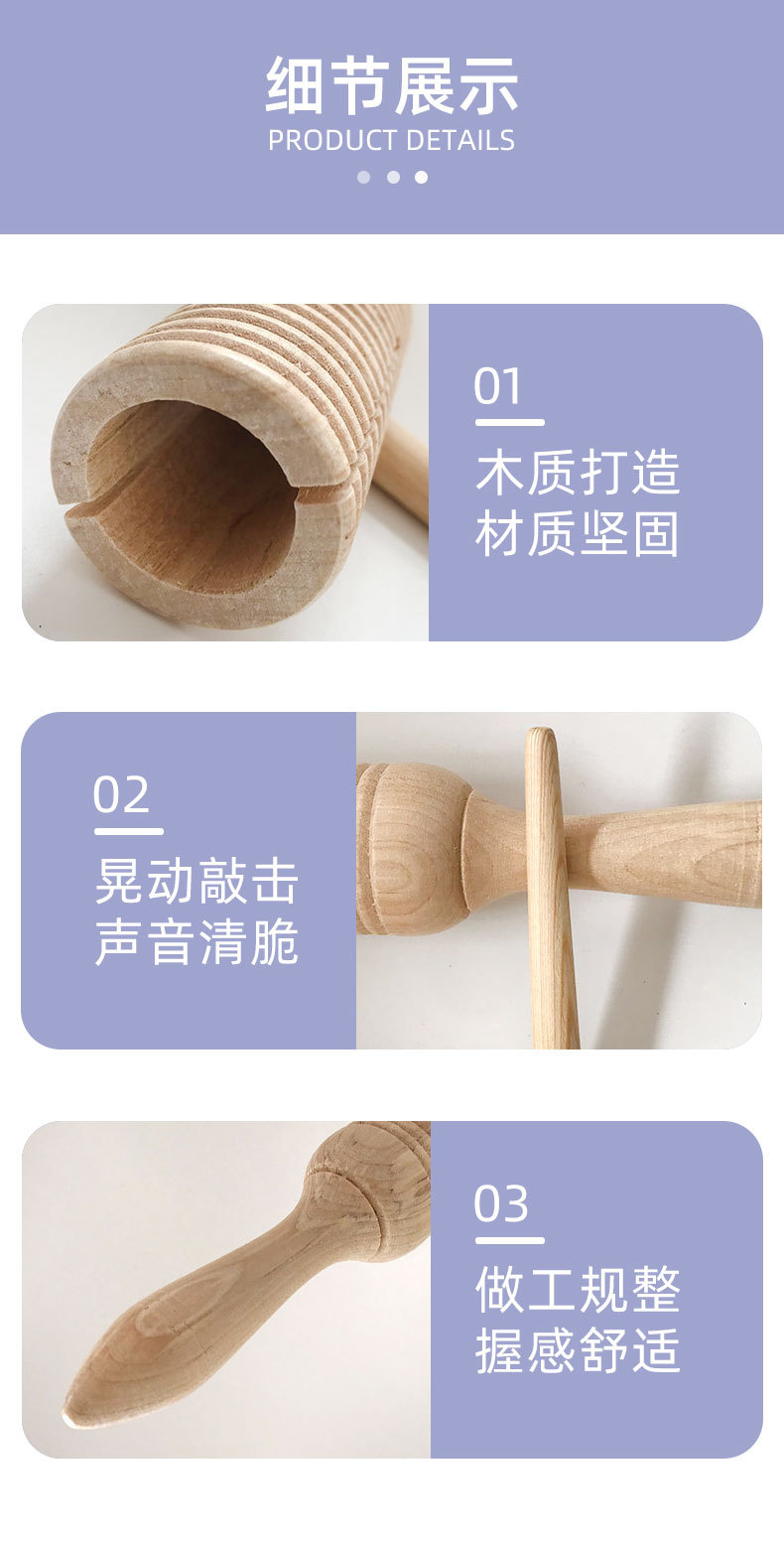 细节展示
PRODUCT DETAILS

01
木质打造
材质坚固

02
晃动敲击
声音清脆

03
做工规整
握感舒适