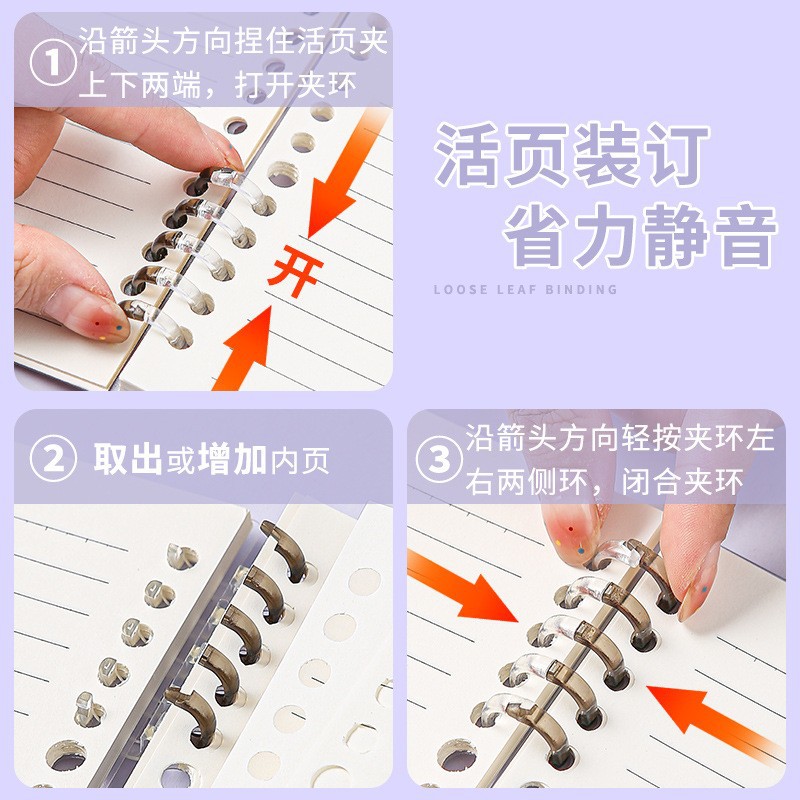 ① 沿箭头方向捏住活页夹上下两端，打开夹环

开

活页装订
省力静音

LOOSE LEAF BINDING

② 取出或增加内页

③ 沿箭头方向轻按夹环左右两侧环，闭合夹环