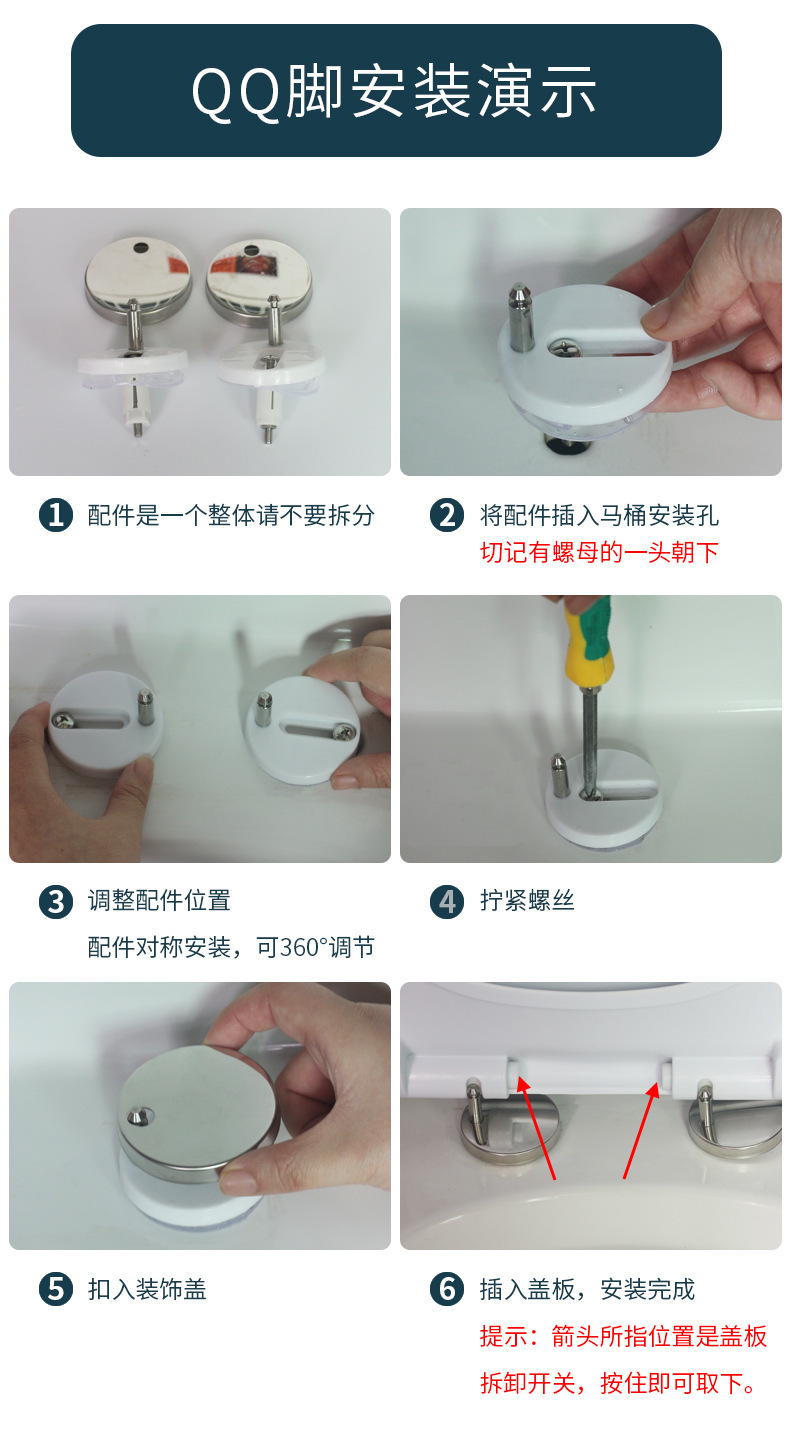 QQ脚安装演示

1 配件是一个整体请不要拆分

2 将配件插入马桶安装孔
切记有螺母的一头朝下

3 调整配件位置
配件对称安装，可360°调节

4 拧紧螺丝

5 扣入装饰盖

6 插入盖板，安装完成
提示：箭头所指位置是盖板拆卸开关，按住即可取下。