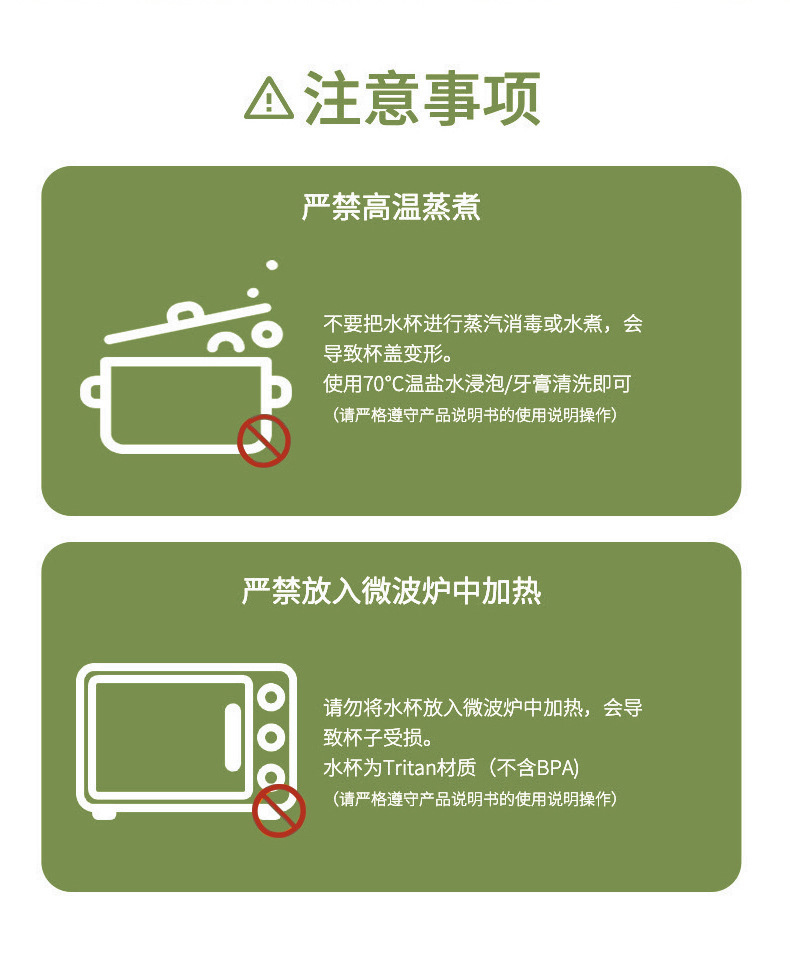 注意事项

严禁高温蒸煮

不要把水杯进行蒸汽消毒或水煮，会导致杯盖变形。
使用70°C温盐水浸泡/牙膏清洗即可
（请严格遵守产品说明书的使用说明操作）

严禁放入微波炉中加热

请勿将水杯放入微波炉中加热，会导致杯子受损。
水杯为Tritan材质（不含BPA）
（请严格遵守产品说明书的使用说明操作）