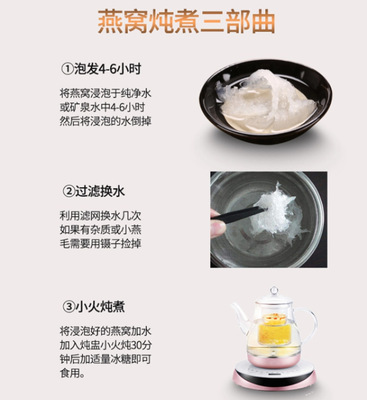 燕窝炖煮三部曲

①泡发4-6小时

将燕窝浸泡于纯净水或矿泉水中4-6小时然后将浸泡的水倒掉

②过滤换水

利用滤网换水几次如果有杂质或小燕毛需要用镊子捡掉

③小火炖煮

将浸泡好的燕窝加水加入炖盅小火炖30分钟后加适量冰糖即可食用。