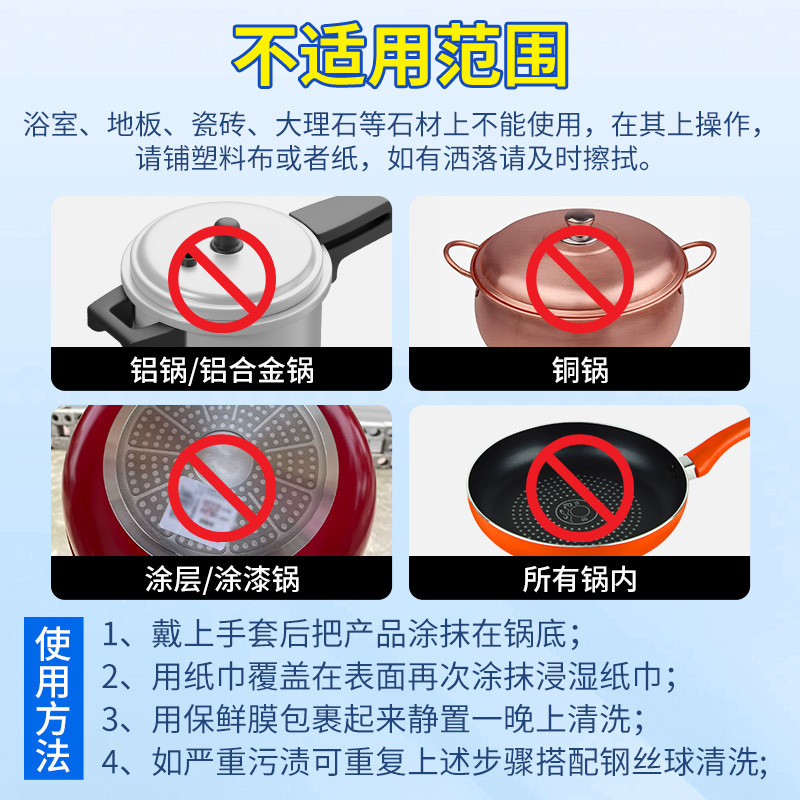 不适用范围

浴室、地板、瓷砖、大理石等石材上不能使用，在其上操作，请铺塑料布或者纸，如有洒落请及时擦拭。

铝锅/铝合金锅

铜锅

涂层/涂漆锅

所有锅内

使用方法

1、戴上手套后把产品涂抹在锅底；
2、用纸巾覆盖在表面再次涂抹浸湿纸巾；
3、用保鲜膜包裹起来静置一晚上清洗；
4、如严重污渍可重复上述步骤搭配钢丝球清洗;