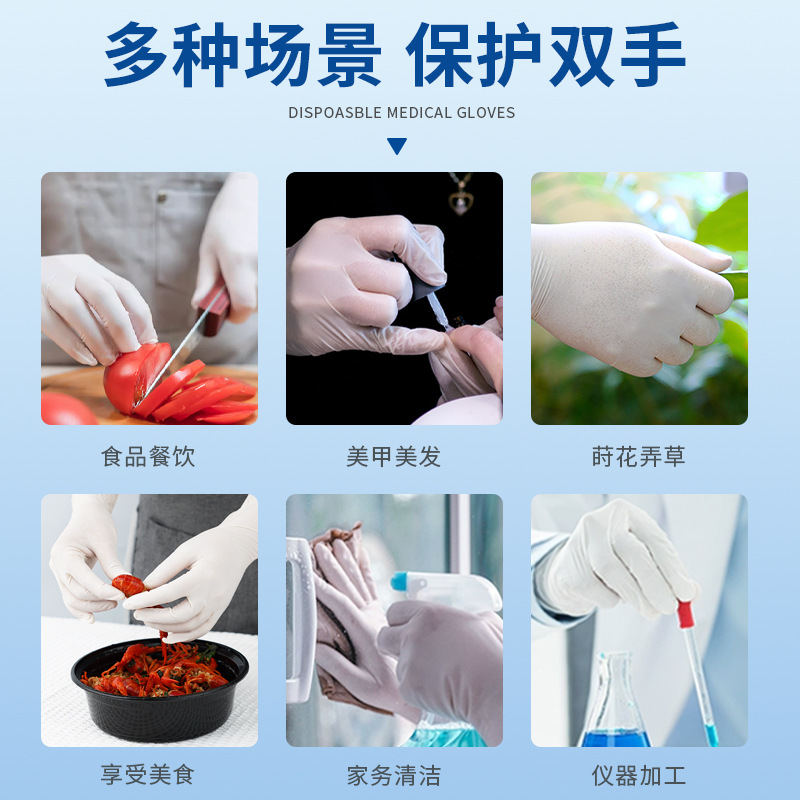 多种场景 保护双手

DISPOASBLE MEDICAL GLOVES

食品餐饮

美甲美发

莳花弄草

享受美食

家务清洁

仪器加工