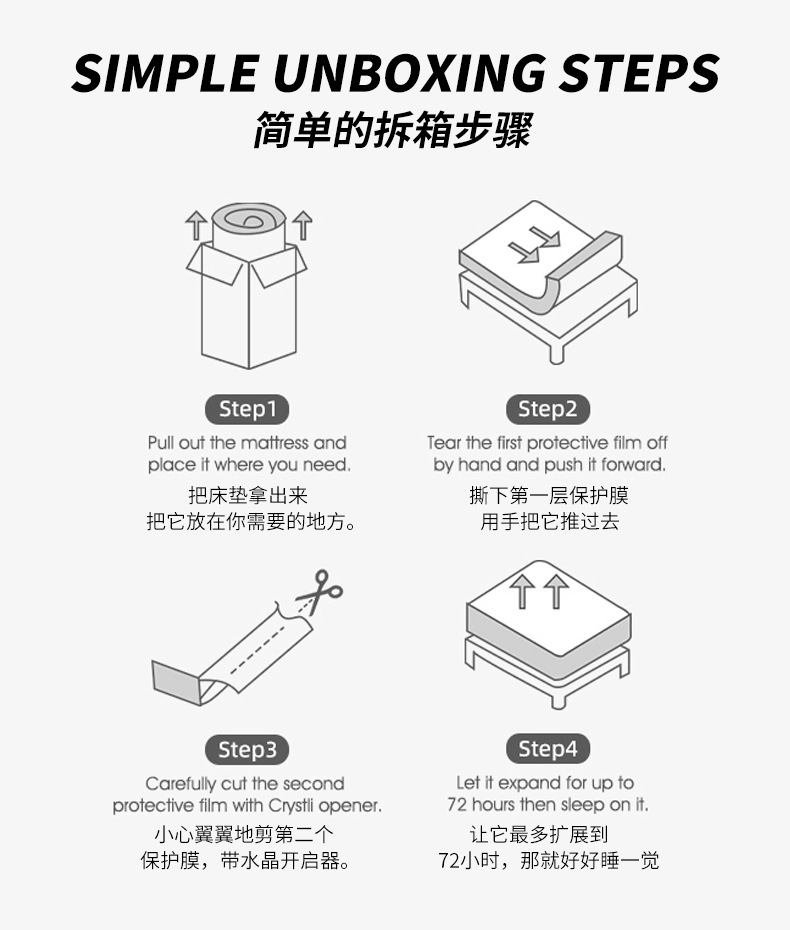 SIMPLE UNBOXING STEPS
简单的拆箱步骤

Step1
Pull out the mattress and place it where you need.
把床垫拿出来
把它放在你需要的地方。

Step2
Tear the first protective film off by hand and push it forward.
撕下第一层保护膜
用手把它推过去

Step3
Carefully cut the second protective film with Crystli opener.
小心翼翼地剪第二个
保护膜，带水晶开启器。

Step4
Let it expand for up to 72 hours then sleep on it.
让它最多扩展到
72小时，那就好好睡一觉