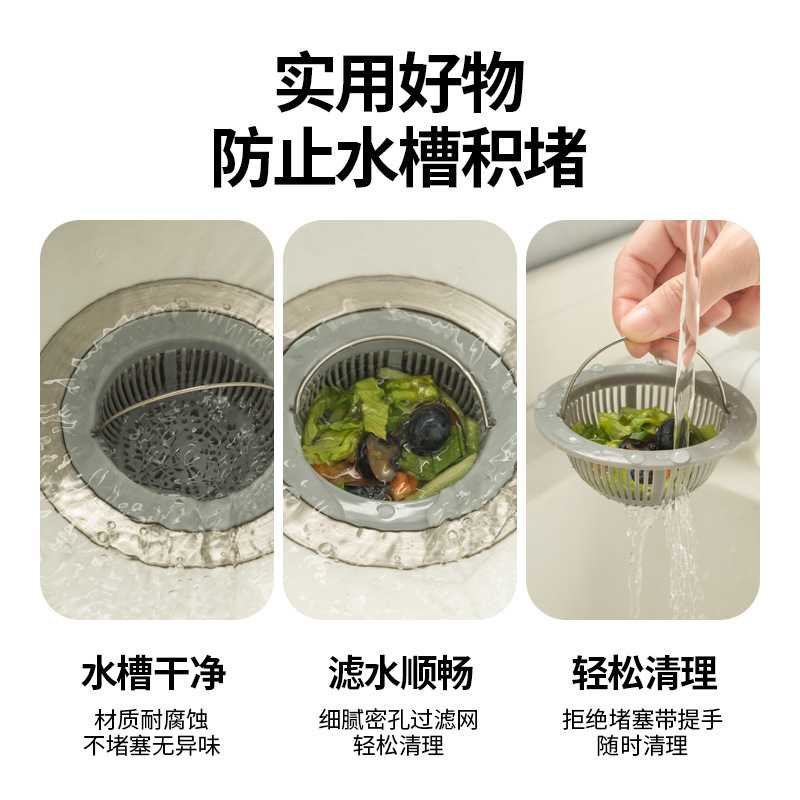 实用好物
防止水槽积堵

水槽干净
材质耐腐蚀
不堵塞无异味

滤水顺畅
细腻密孔过滤网
轻松清理

轻松清理
拒绝堵塞带提手
随时清理