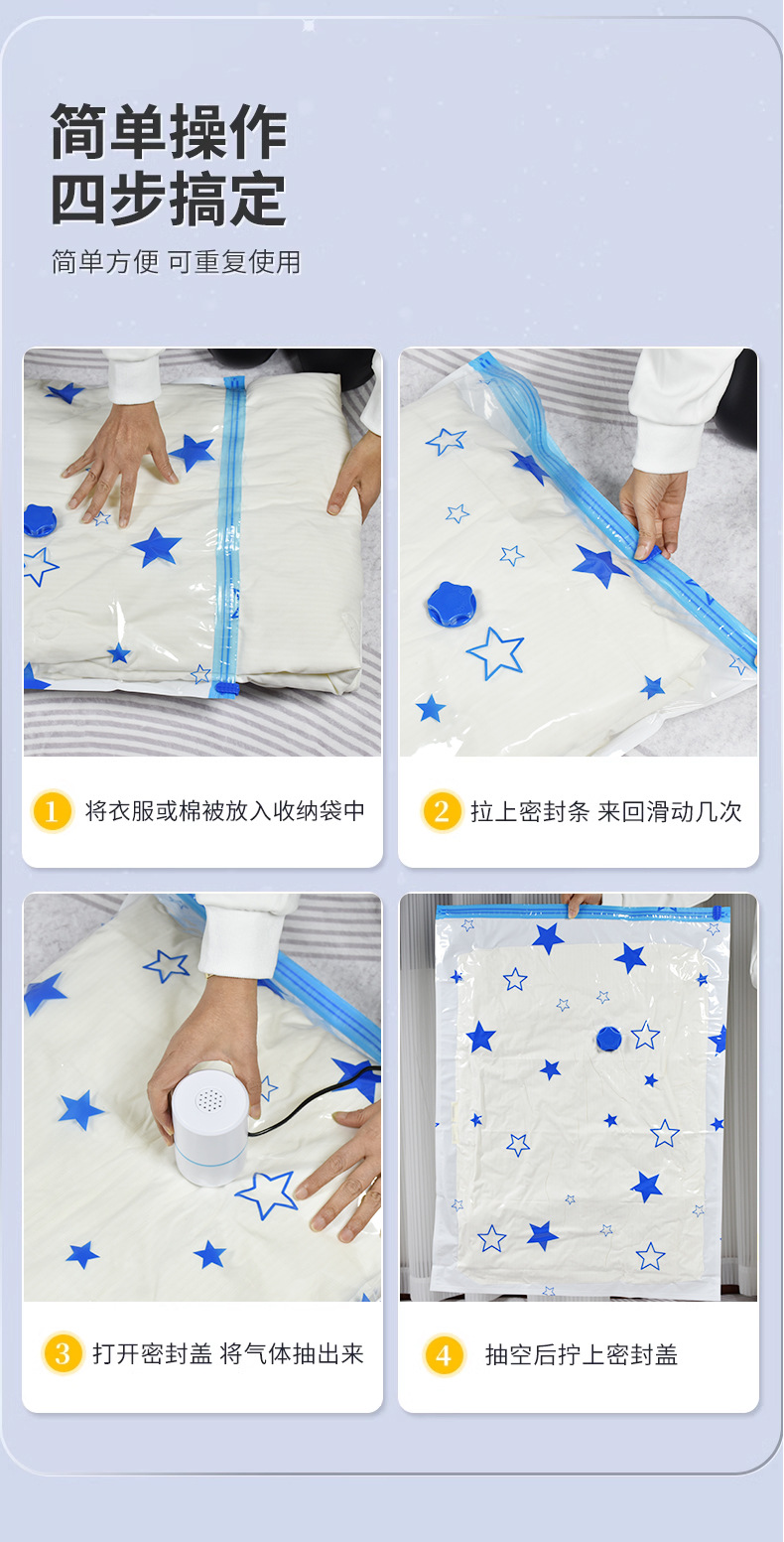 简单操作
四步搞定

简单方便 可重复使用

1 将衣服或棉被放入收纳袋中

2 拉上密封条 来回滑动几次

3 打开密封盖 将气体抽出来

4 抽空后拧上密封盖